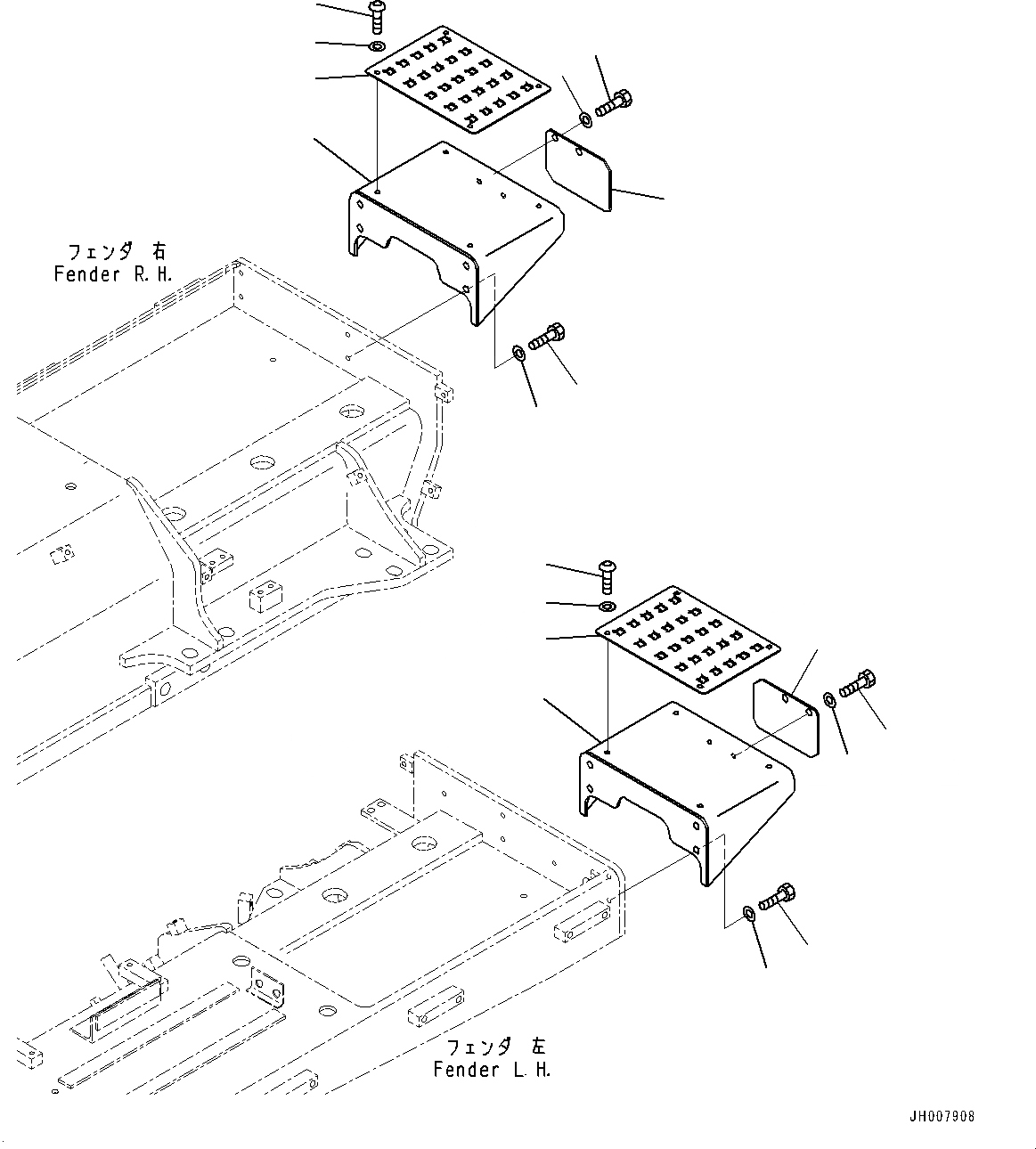 フェンダ 右
Fender R.H.

フェンダ 左
Fender L.H.

JH007908