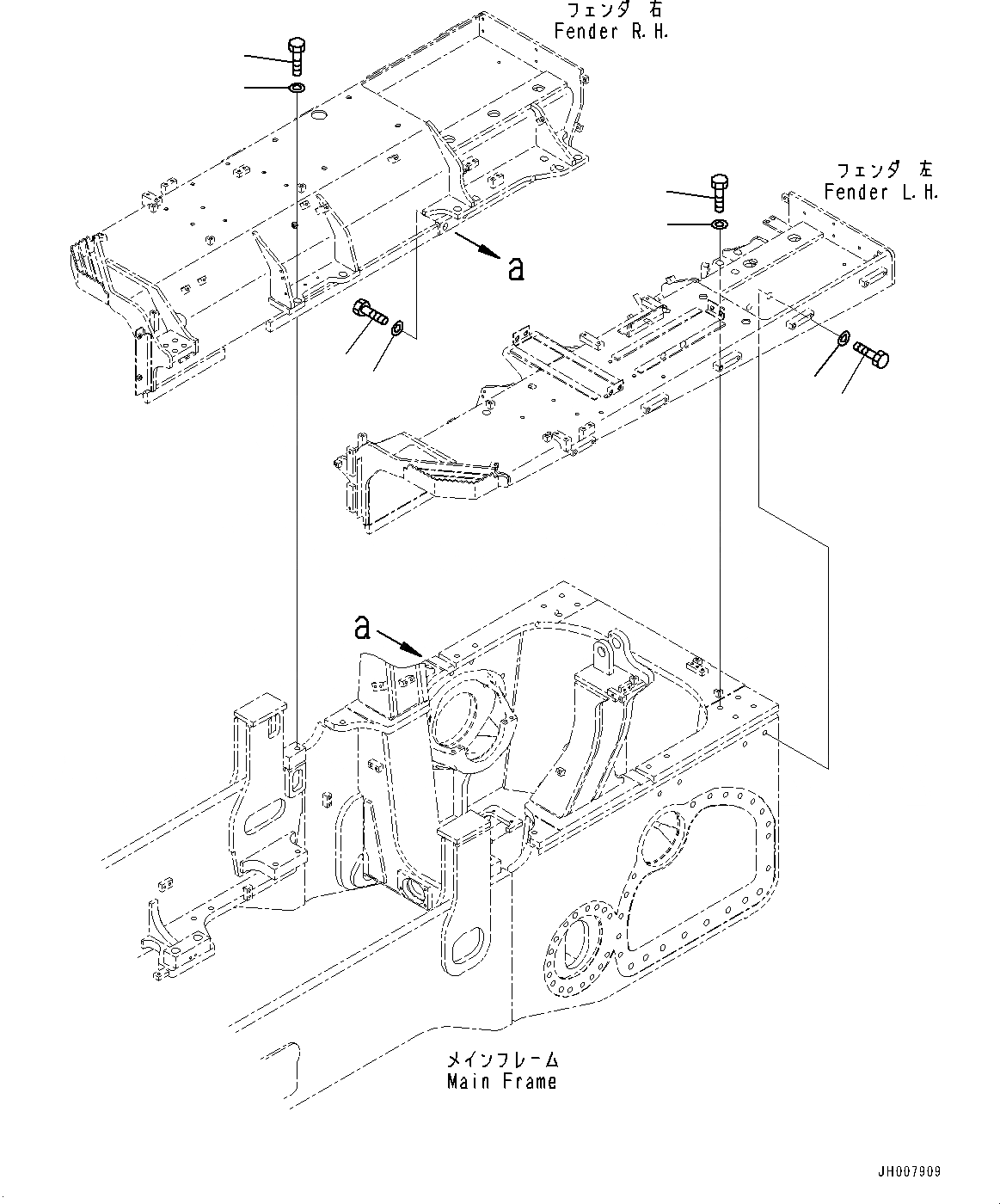 フェンダ 右
Fender R.H.

フェンダ 左
Fender L.H.

a

a

メインフレーム
Main Frame

JH007909