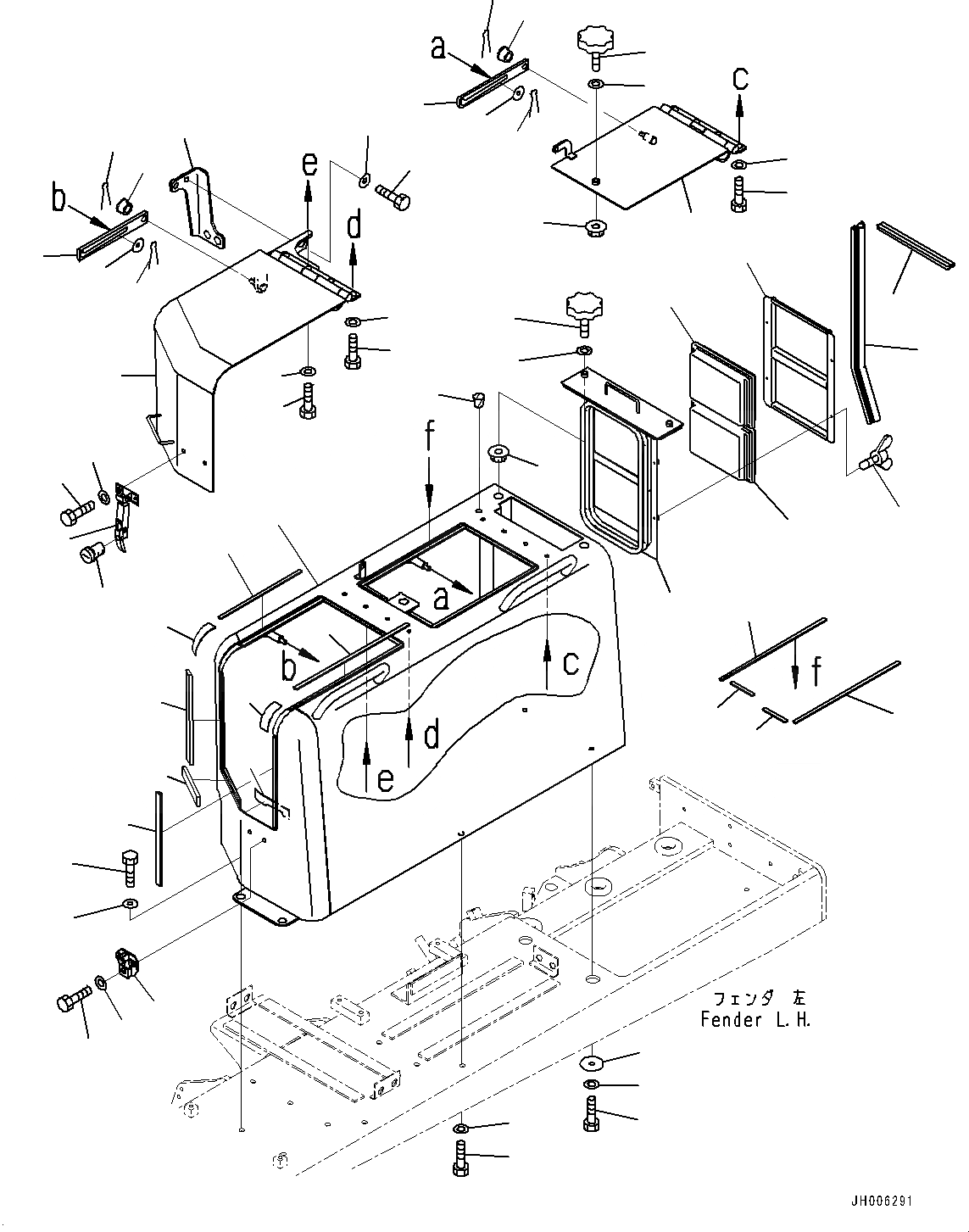 a
c
b
e
d
f
a
b
c
d
e
f
フェンダ 左
Fender L.H.
JH006291