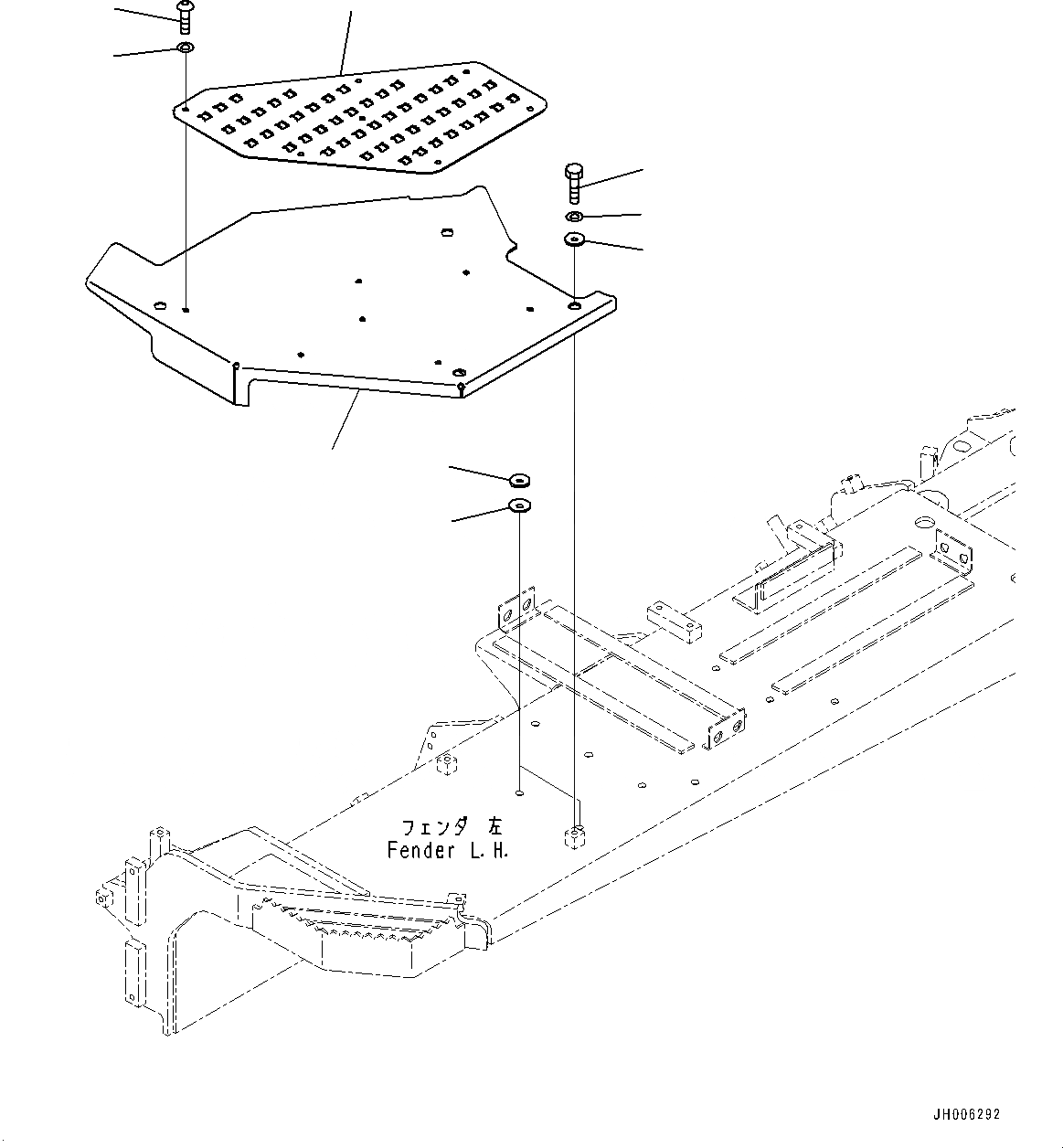 フェンダ 左
Fender L.H.

JH006292