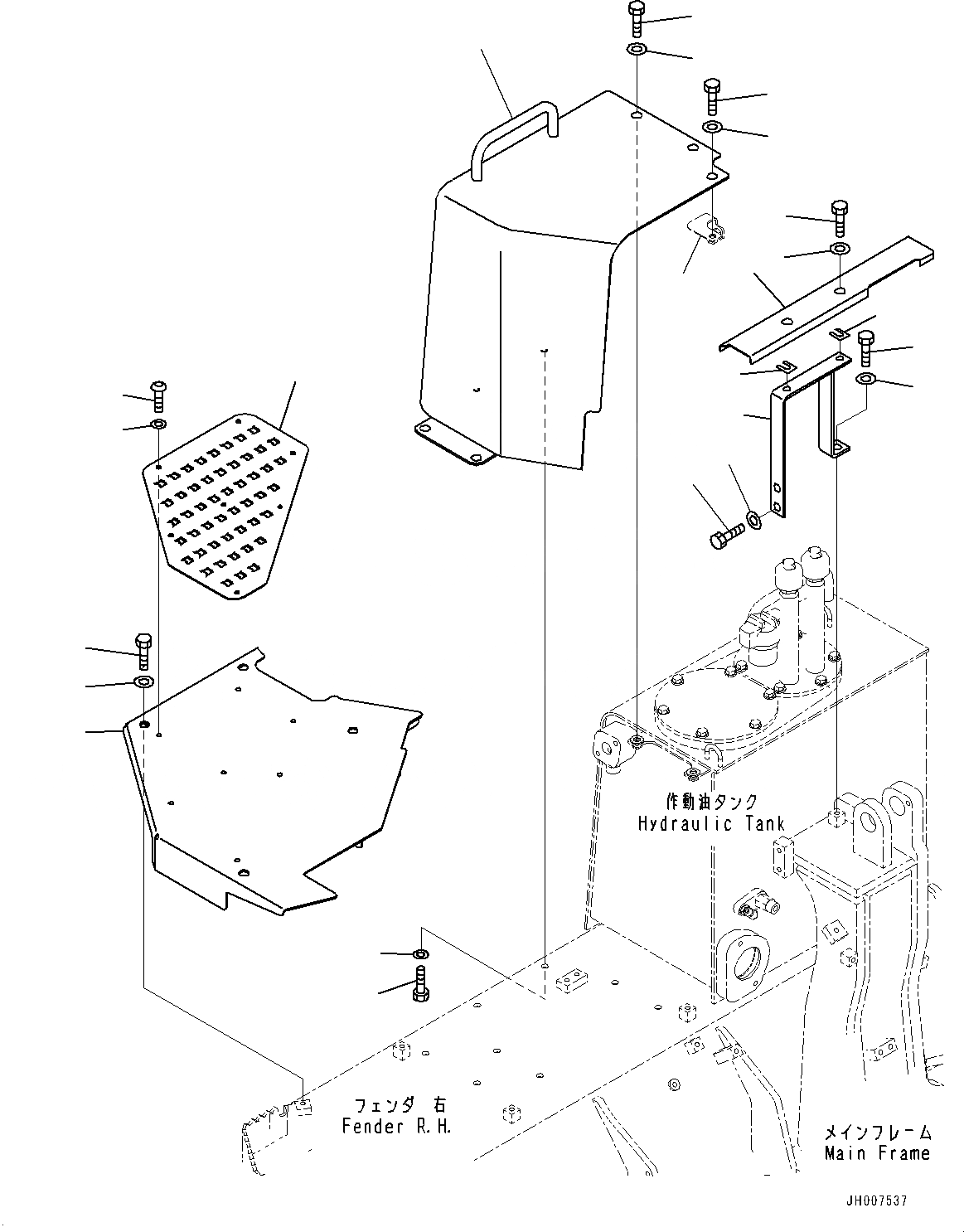 作動油タンク
Hydraulic Tank

フェンダ 右
Fender R.H.

メインフレーム
Main Frame

JH007537