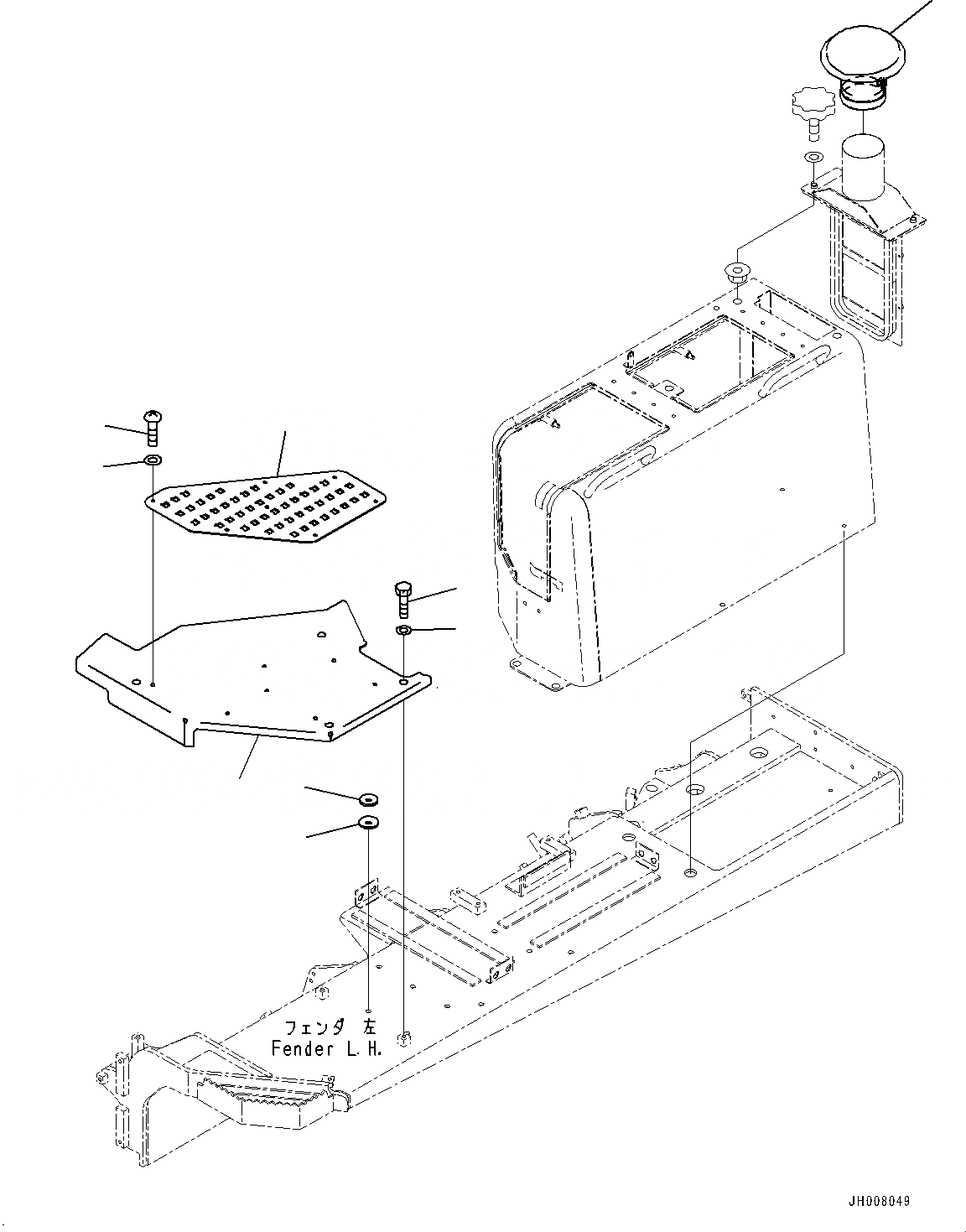 フェンダ 左
Fender L.H.

JH008049