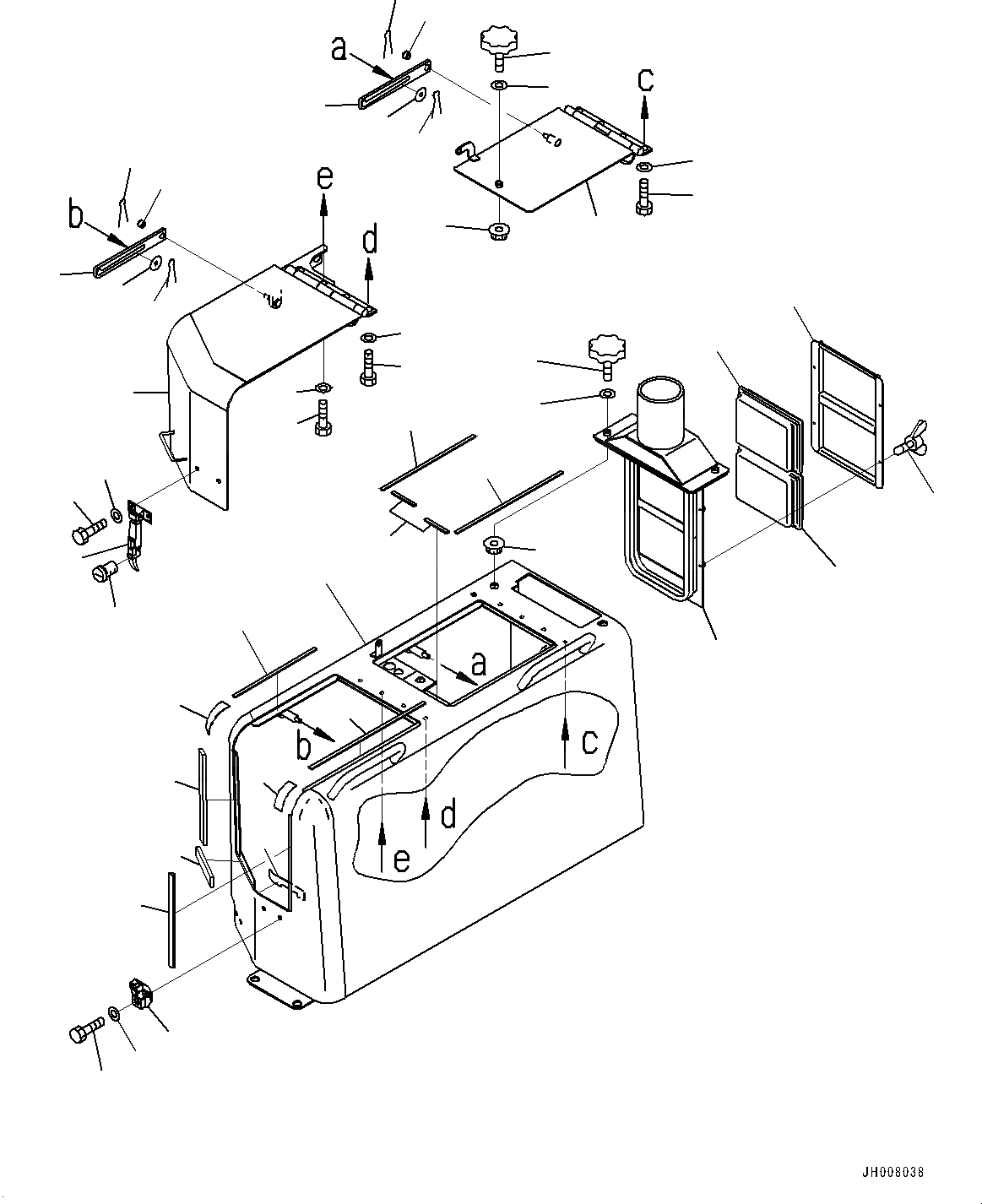 a
c
b
e
d
a
b
c
d
e
JH008038