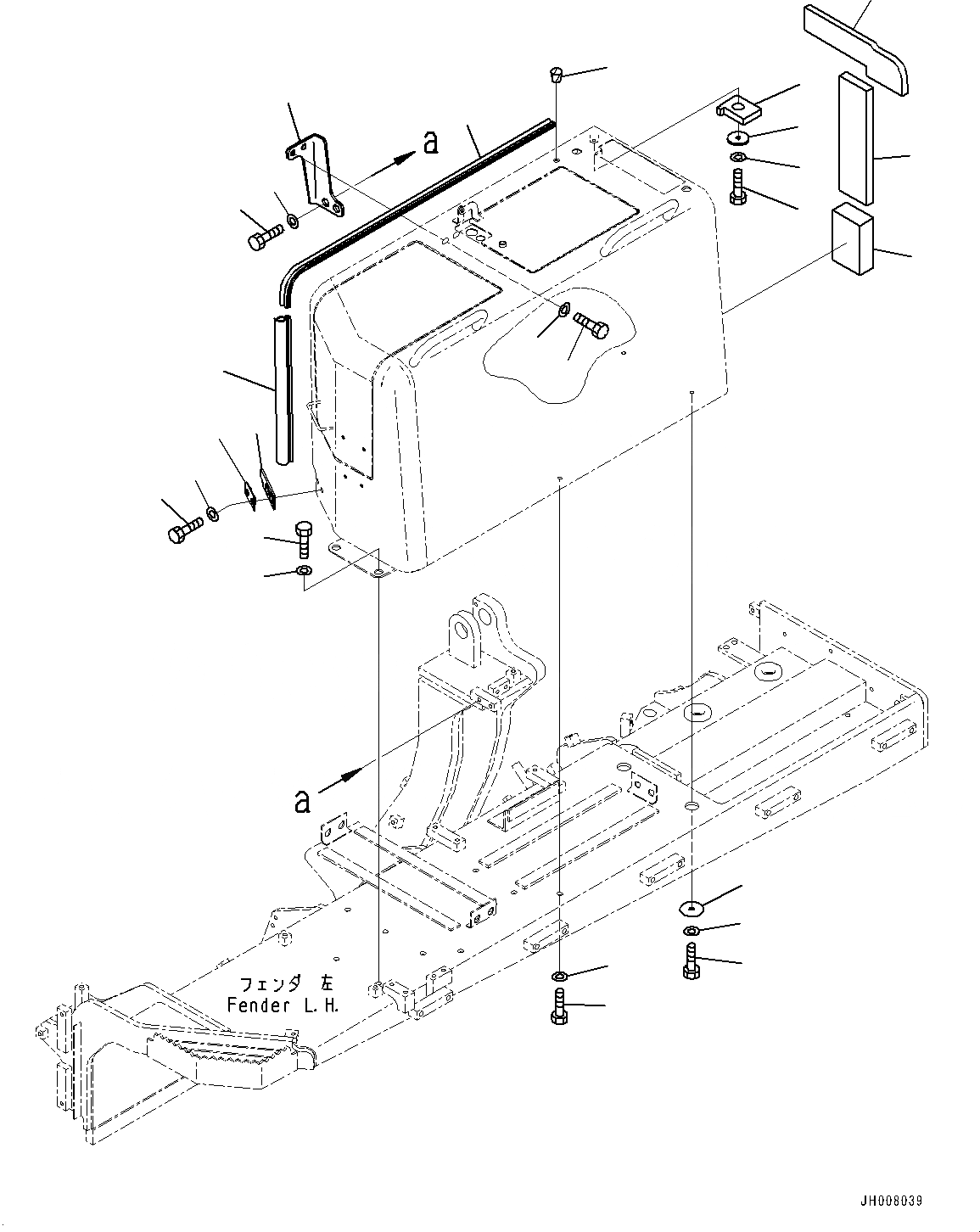 a

a

フェンダ 左
Fender L.H.

JH008039