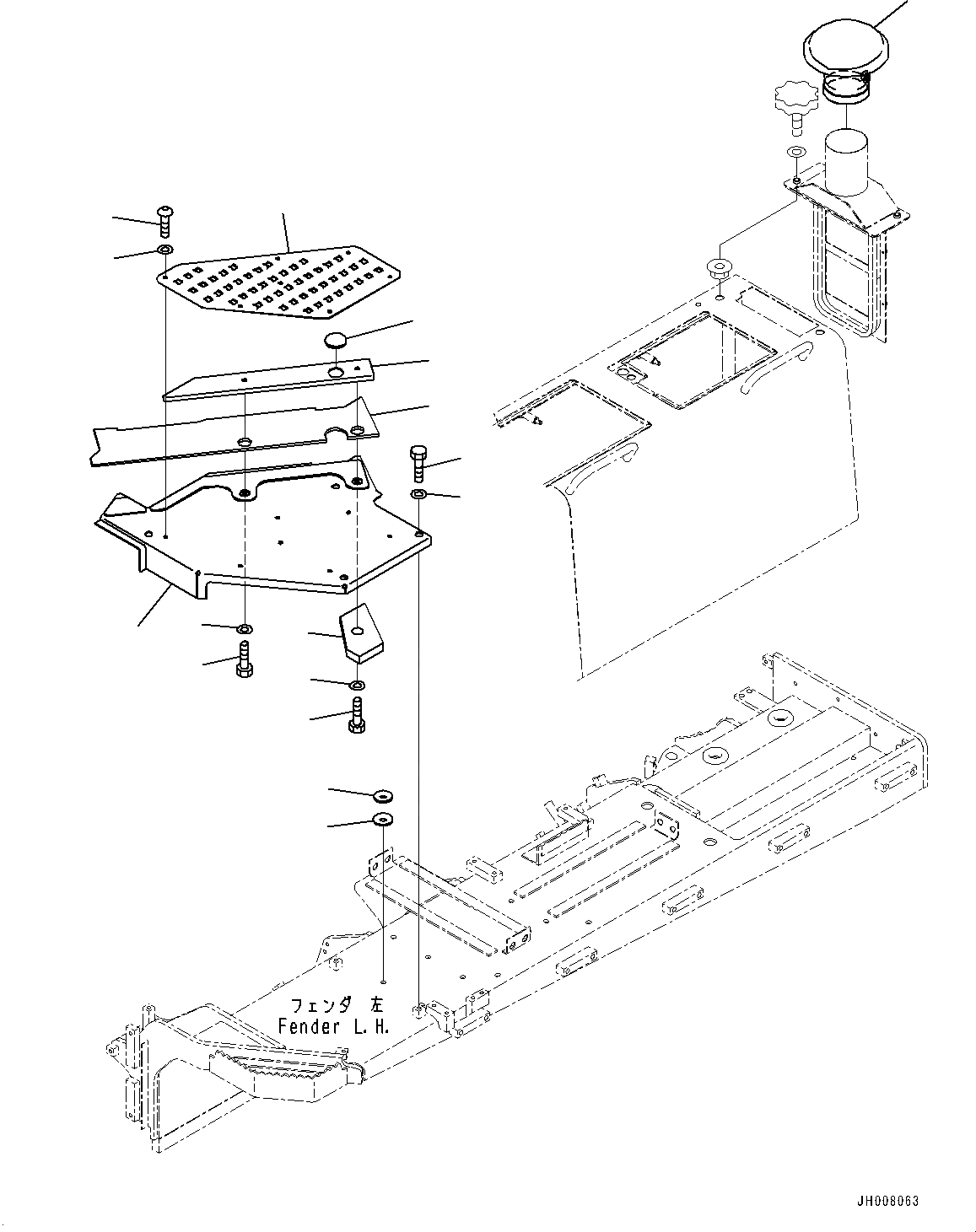 フェンダ 左
Fender L.H.

JH008063