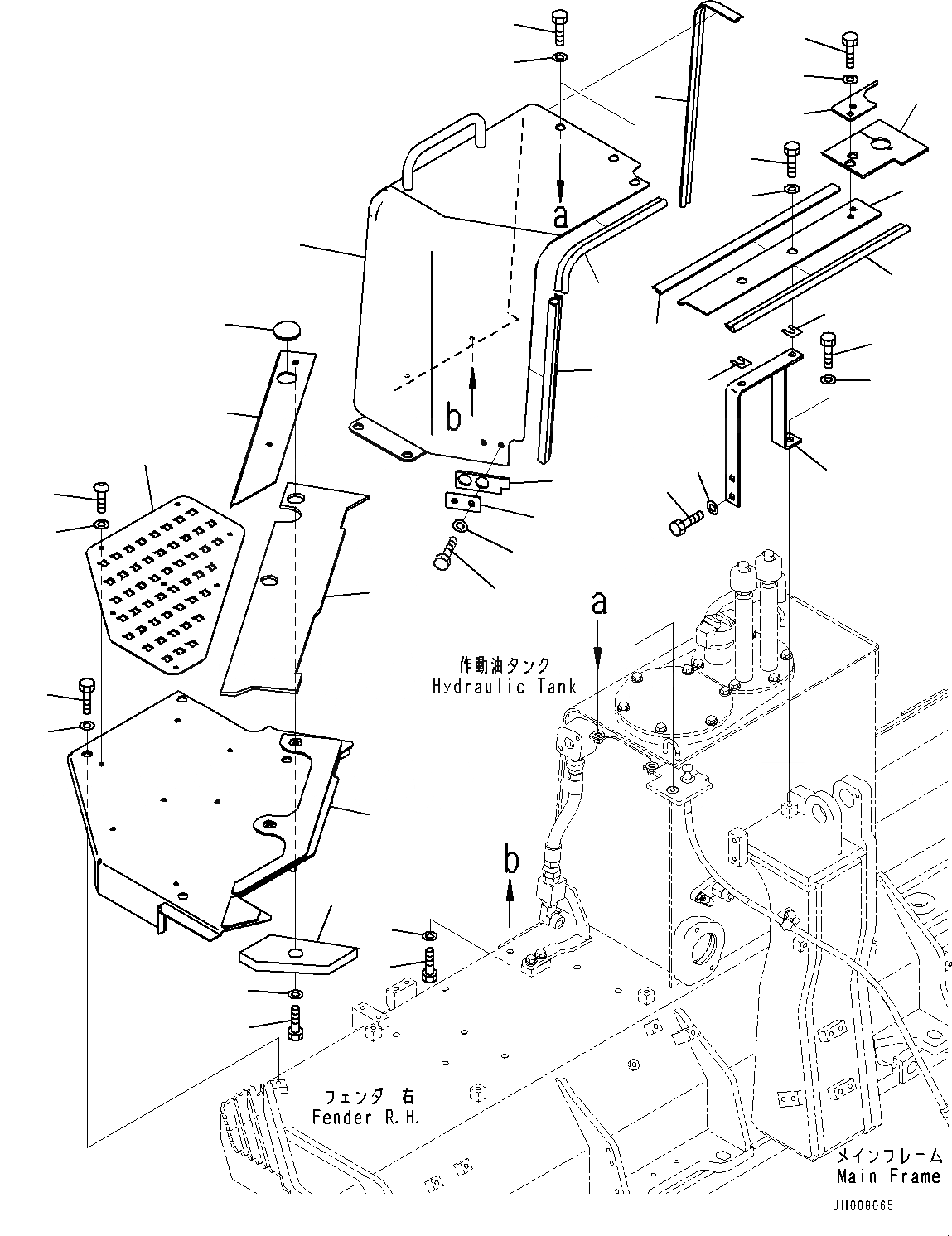 a

b

a

作動油タンク
Hydraulic Tank

b

フェンダ 右
Fender R.H.

メインフレーム
Main Frame

JH008065