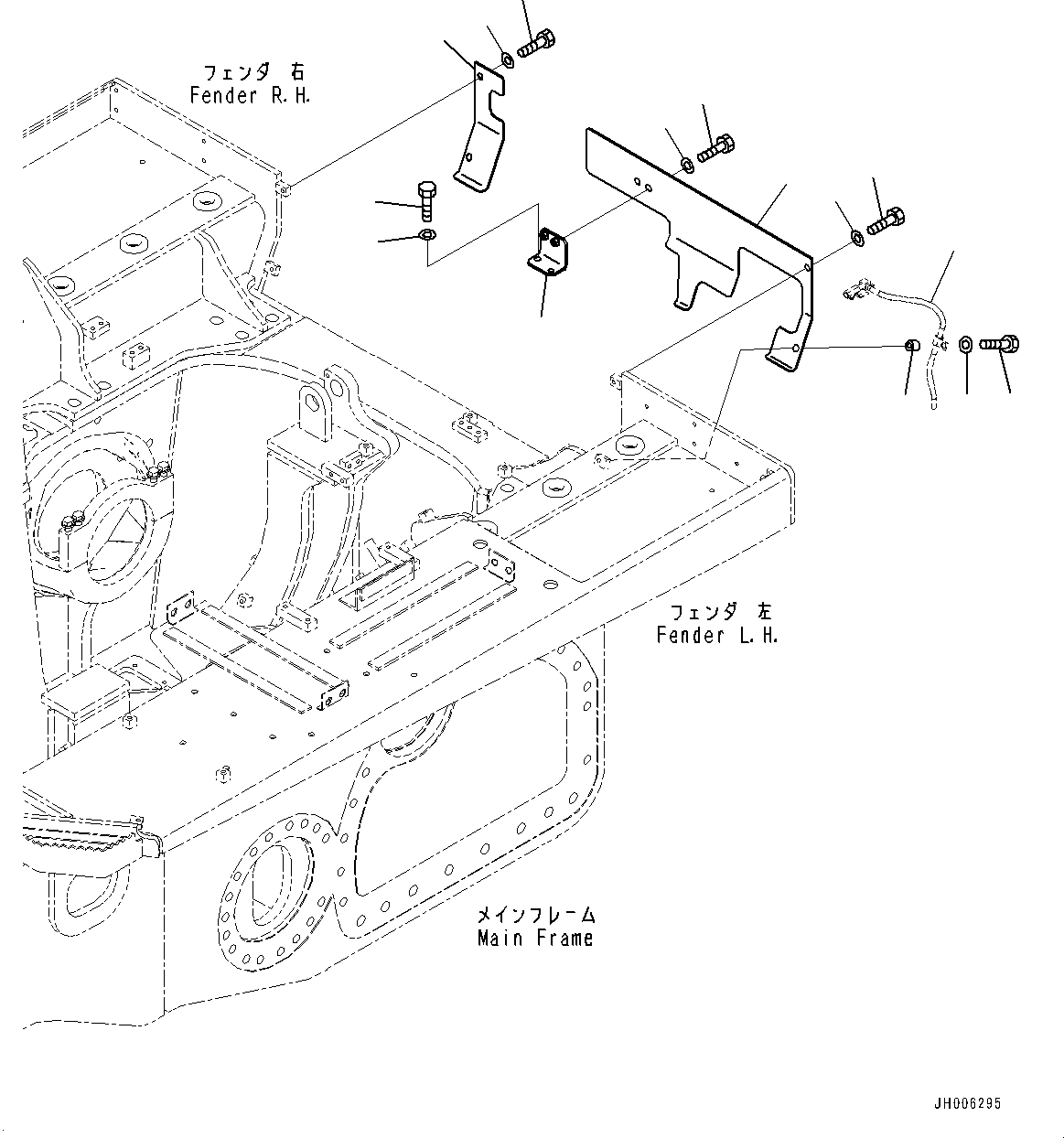 フェンダ 右
Fender R.H.

フェンダ 左
Fender L.H.

メインフレーム
Main Frame

JH006295