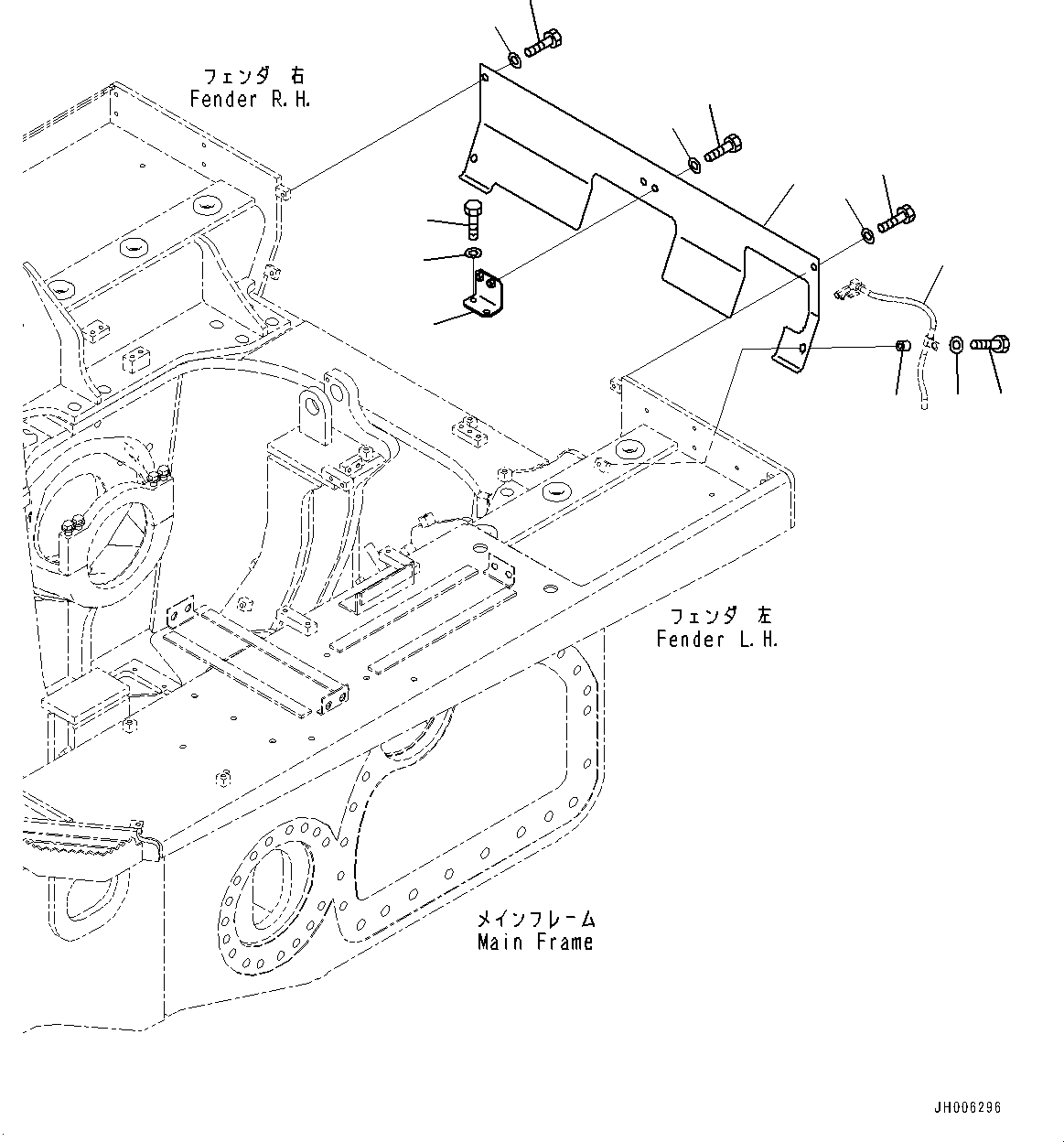 フェンダ 右
Fender R.H.

フェンダ 左
Fender L.H.

メインフレーム
Main Frame

JH006296