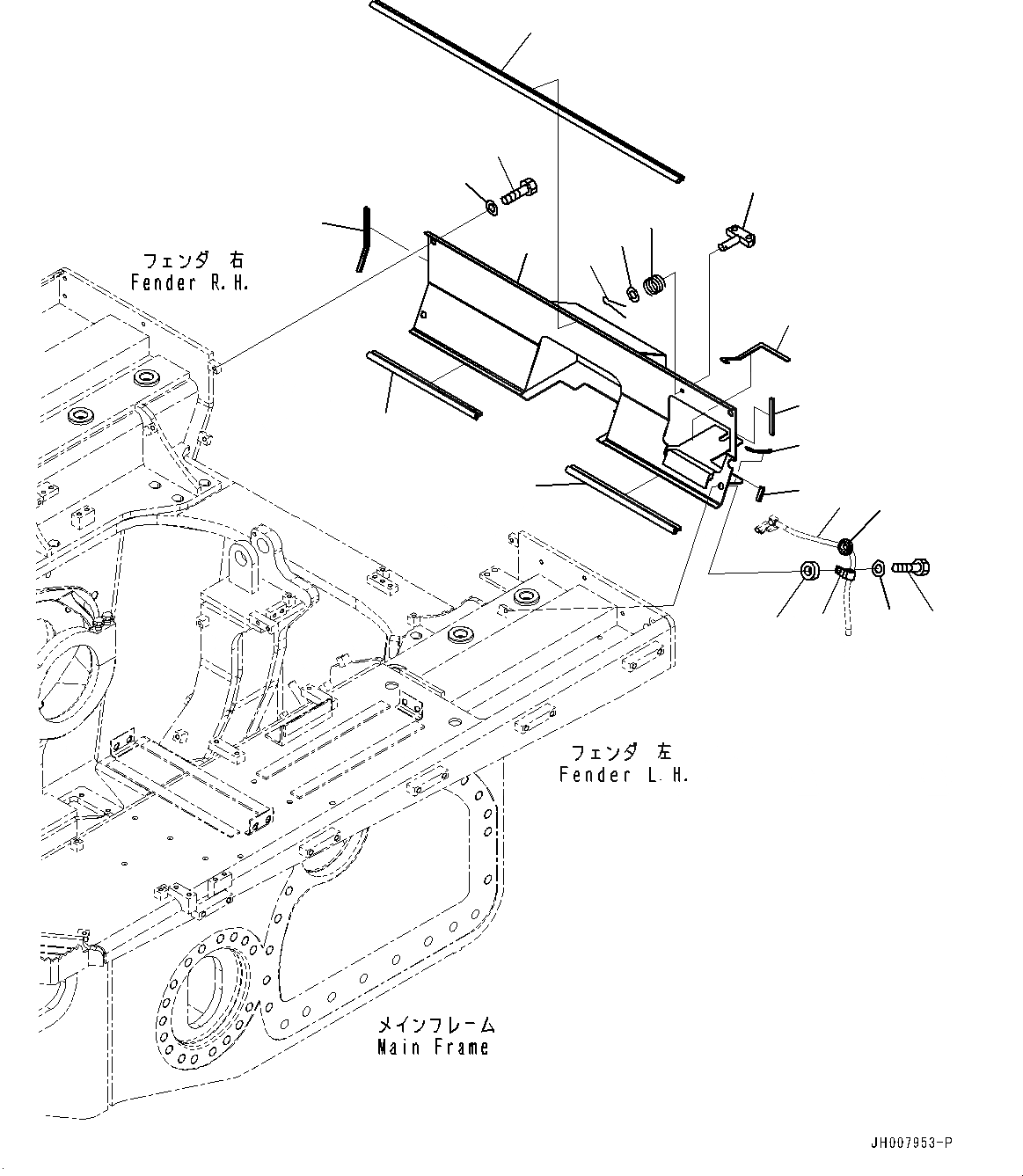 フェンダ 右
Fender R.H.

フェンダ 左
Fender L.H.

メインフレーム
Main Frame

JH007953-P