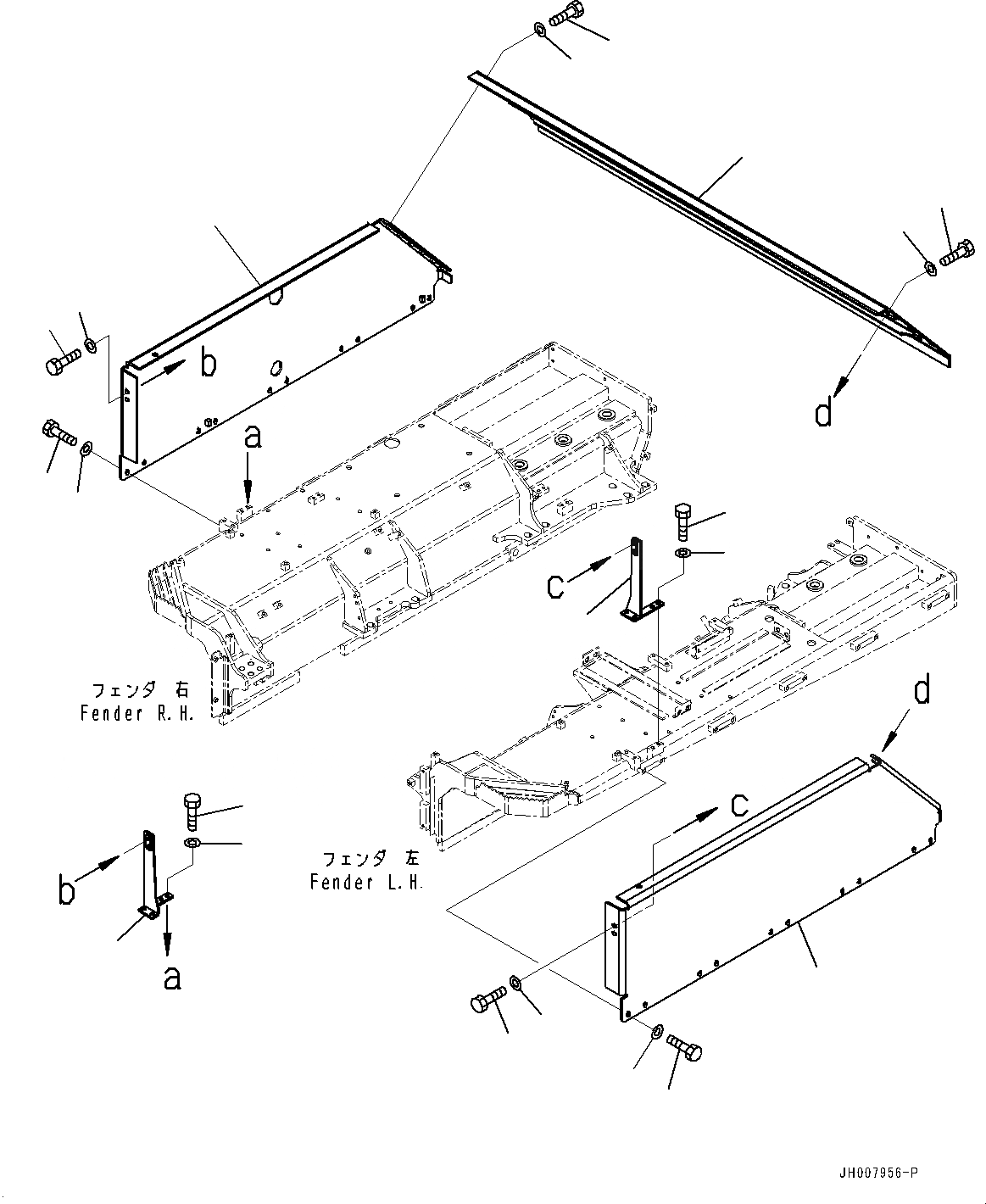 b

d

a

c

フェンダ 右
Fender R.H.

d

c

b

フェンダ 左
Fender L.H.

a

JH007956-P