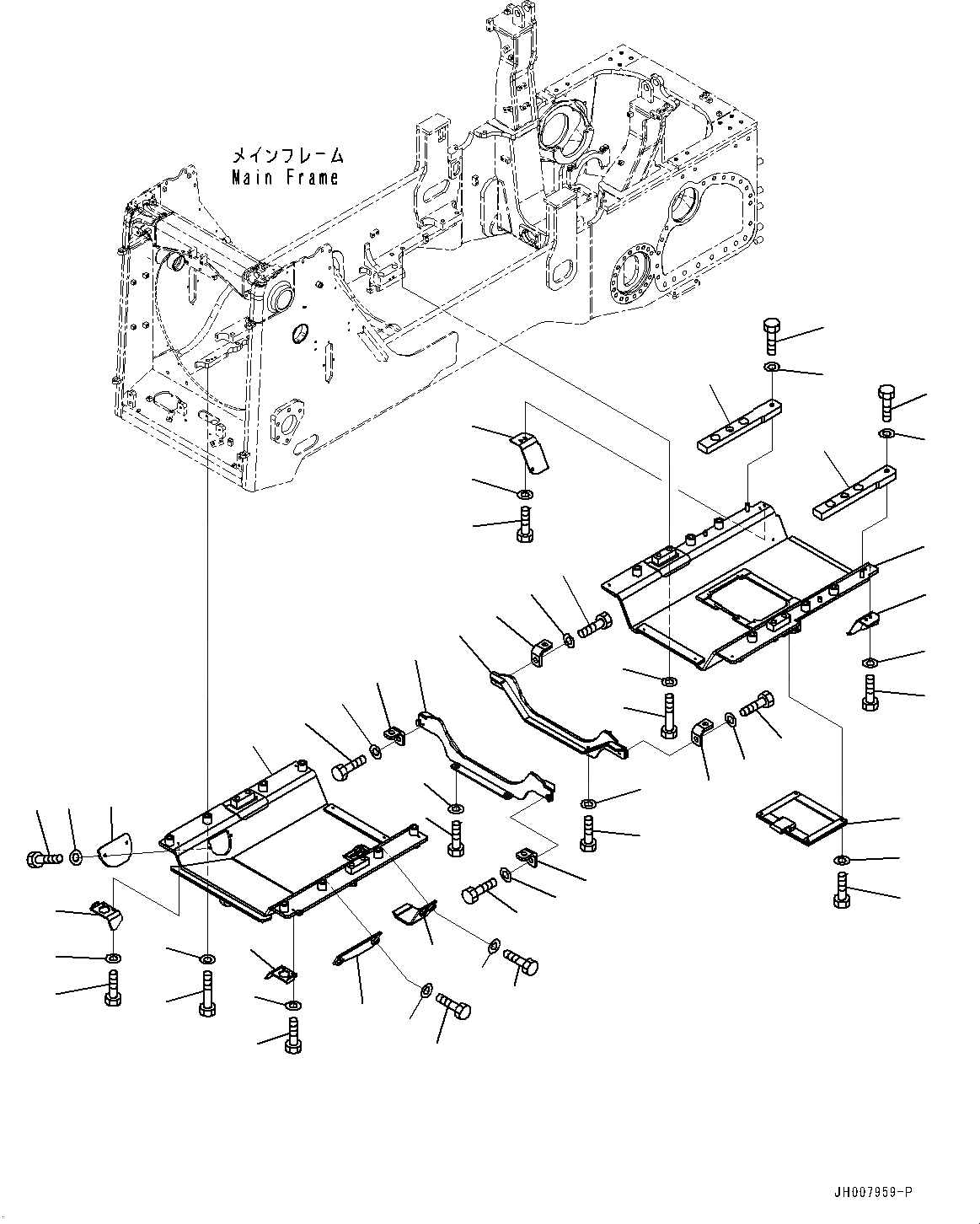 メインフレーム
Main Frame

JH007959-P