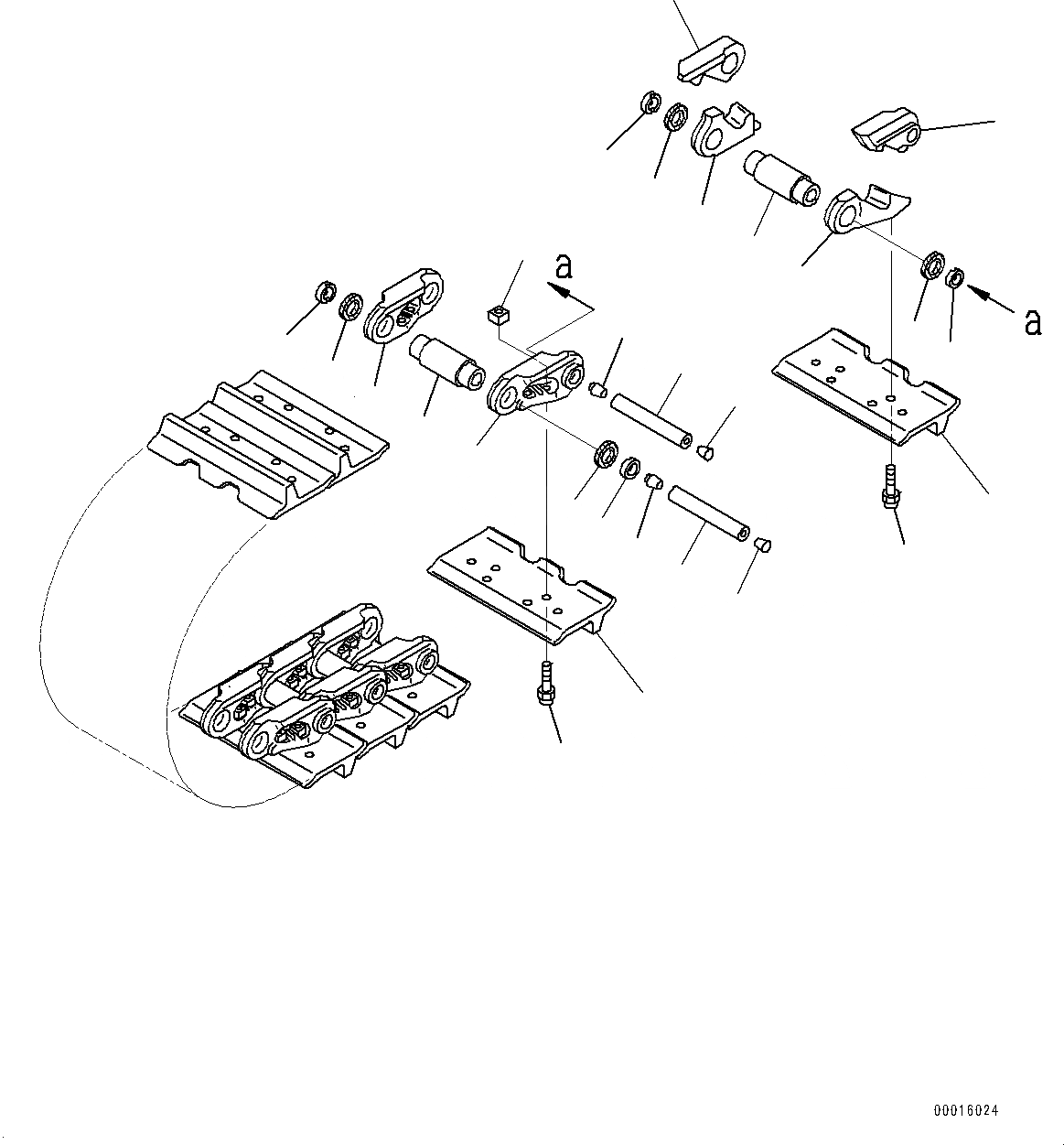 a

a

00016024