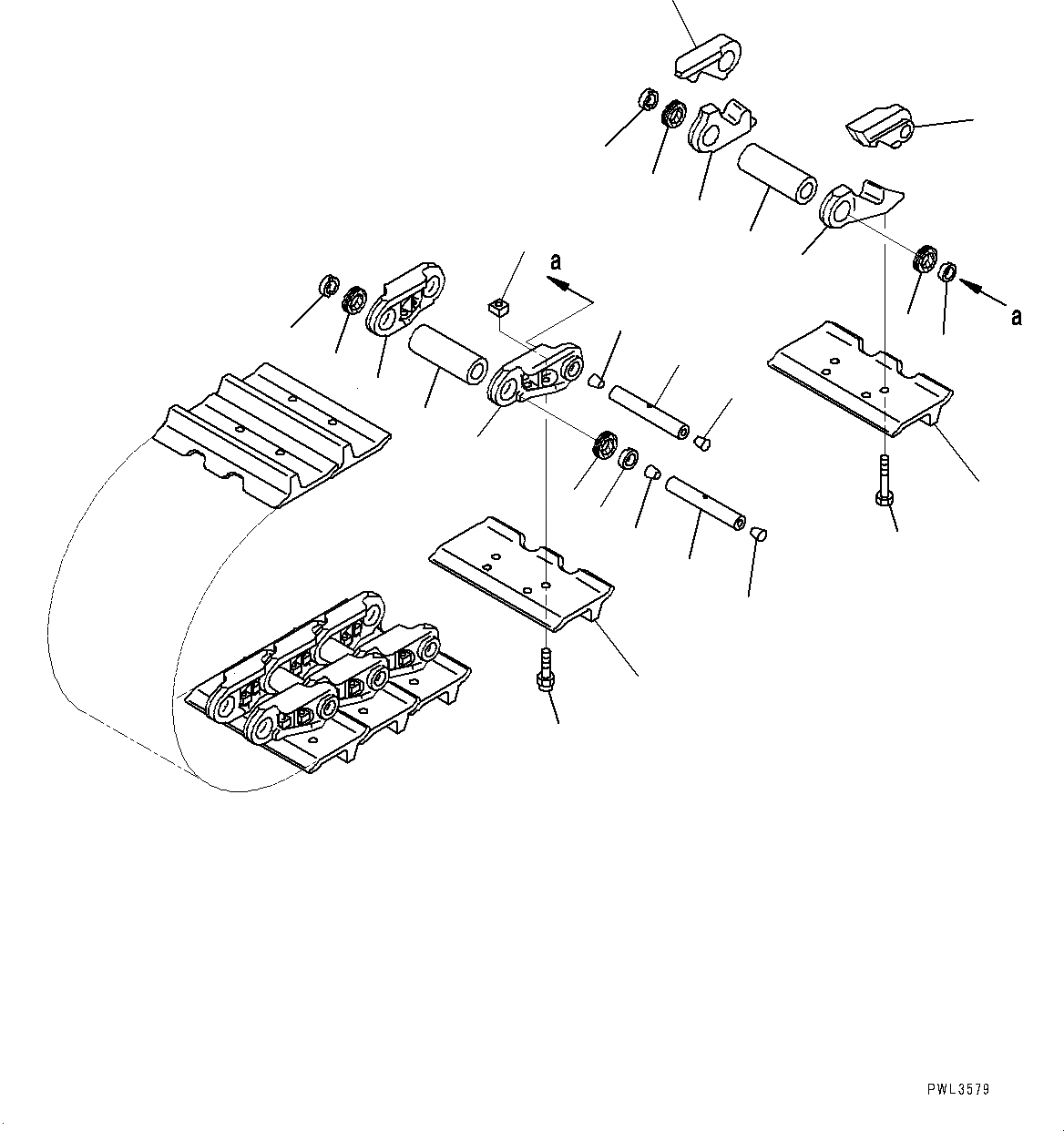 a

a

PWL3579