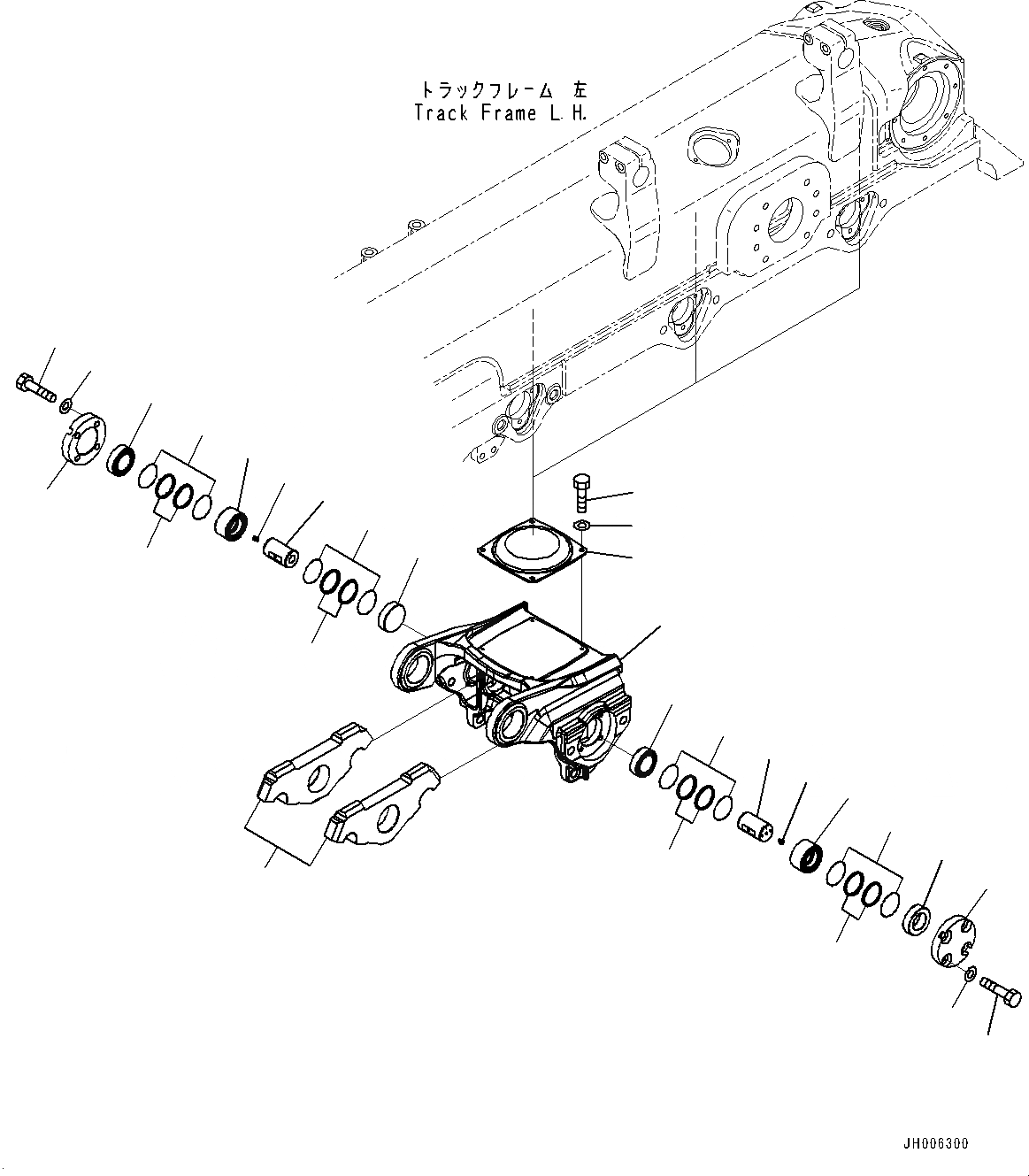 トラックフレーム 左
Track Frame L.H.

JH006300