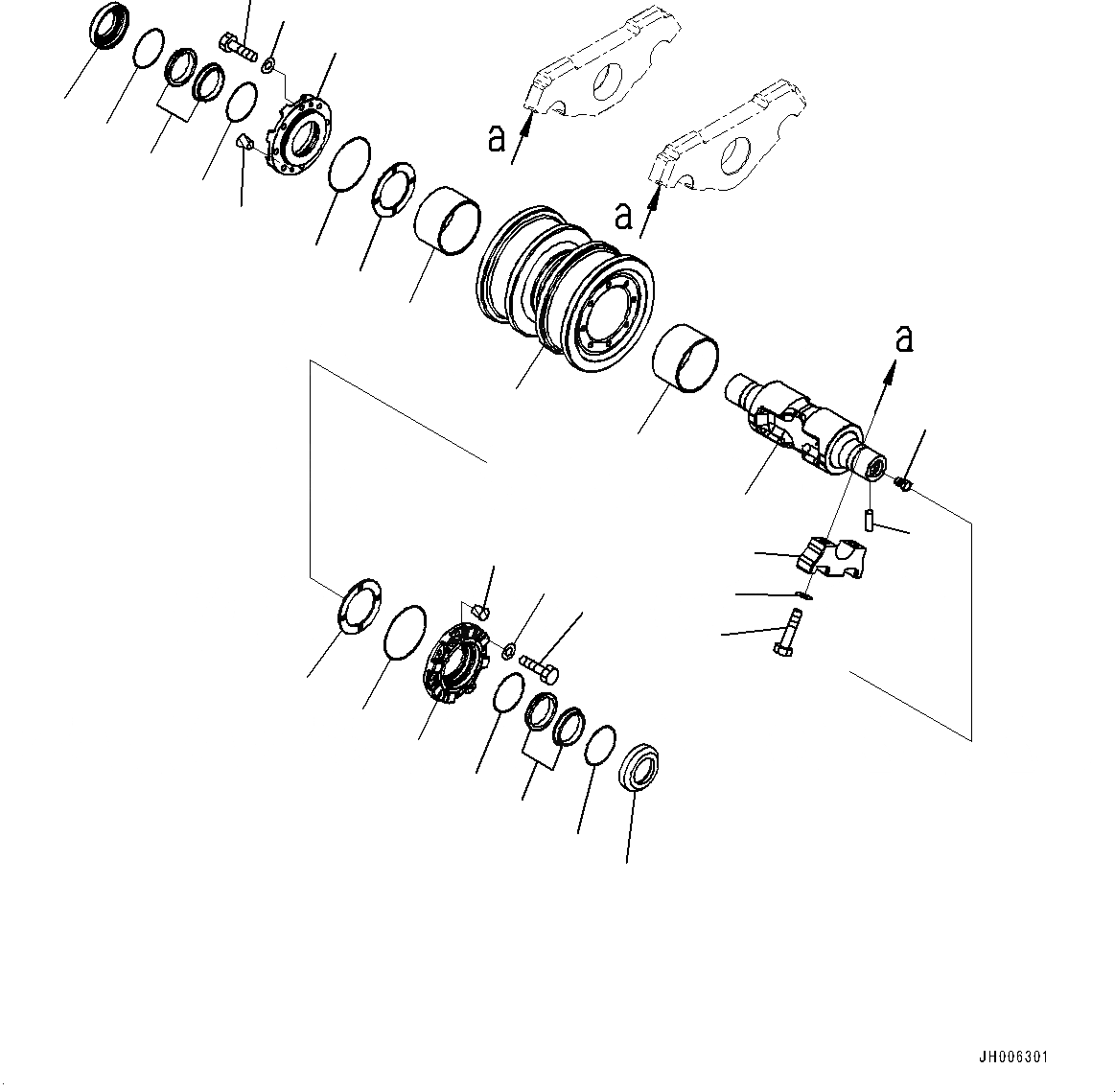 a

a

a

JH006301