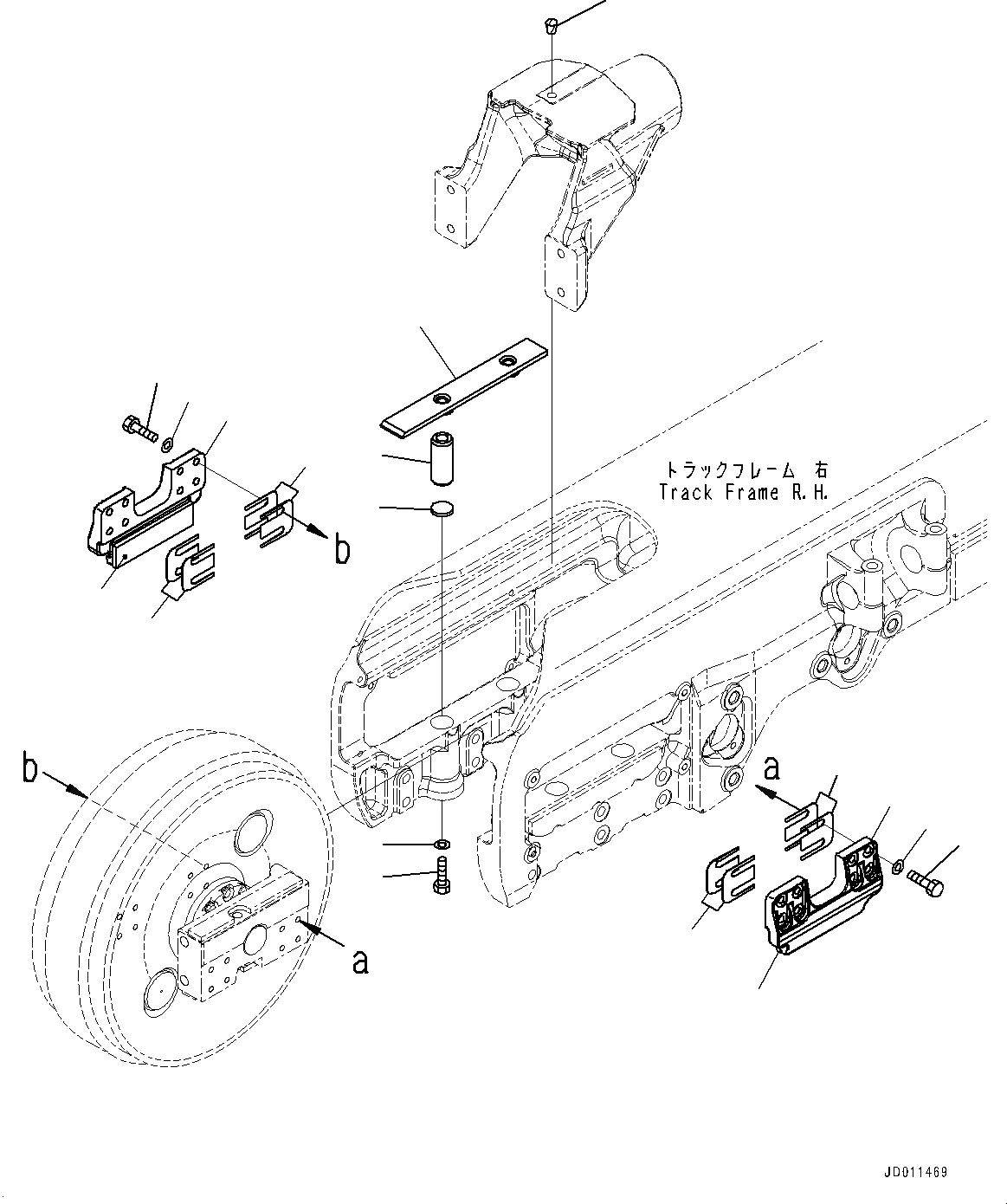 トラックフレーム 右
Track Frame R.H.

b

b

a

a

JD011469