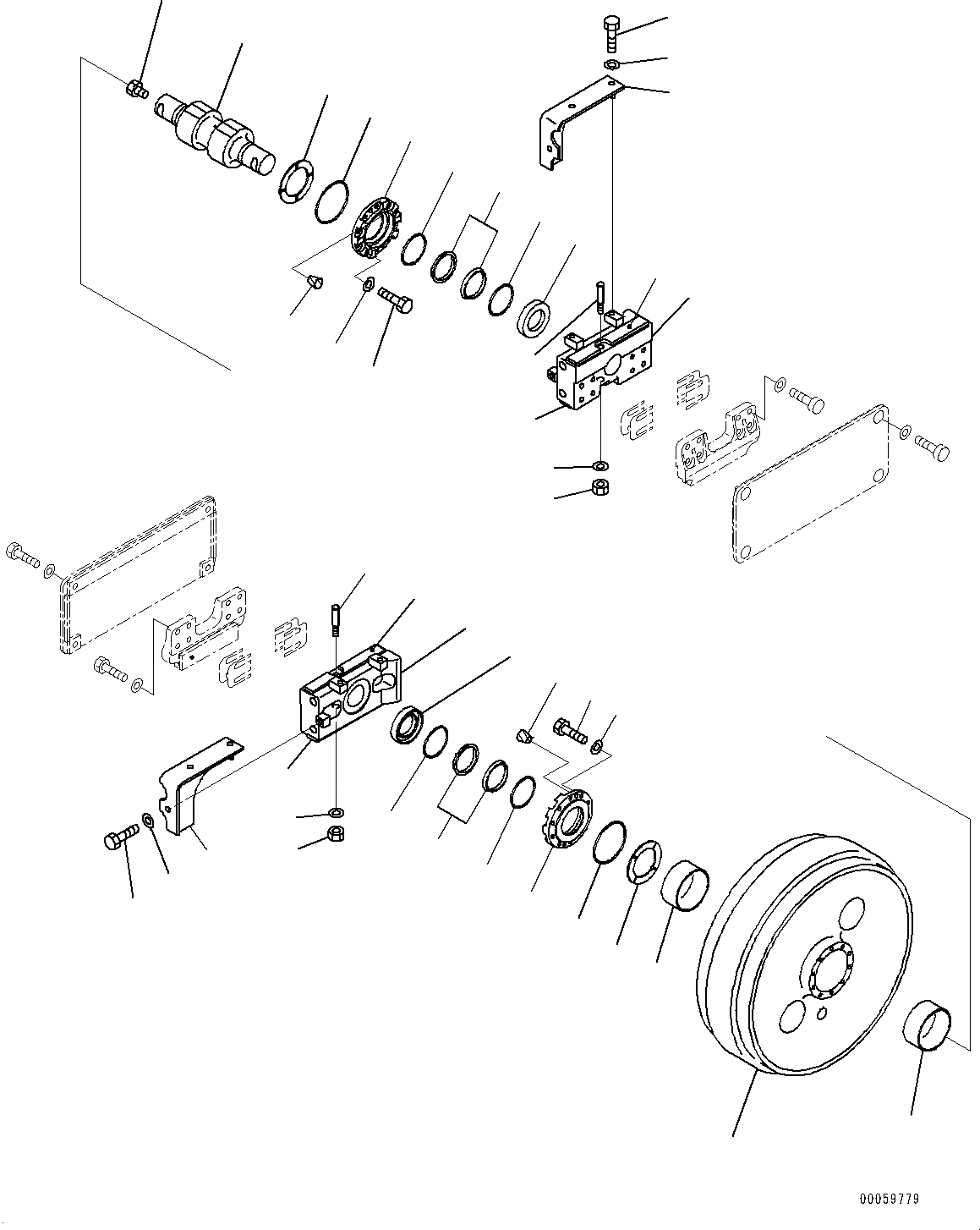 00059779