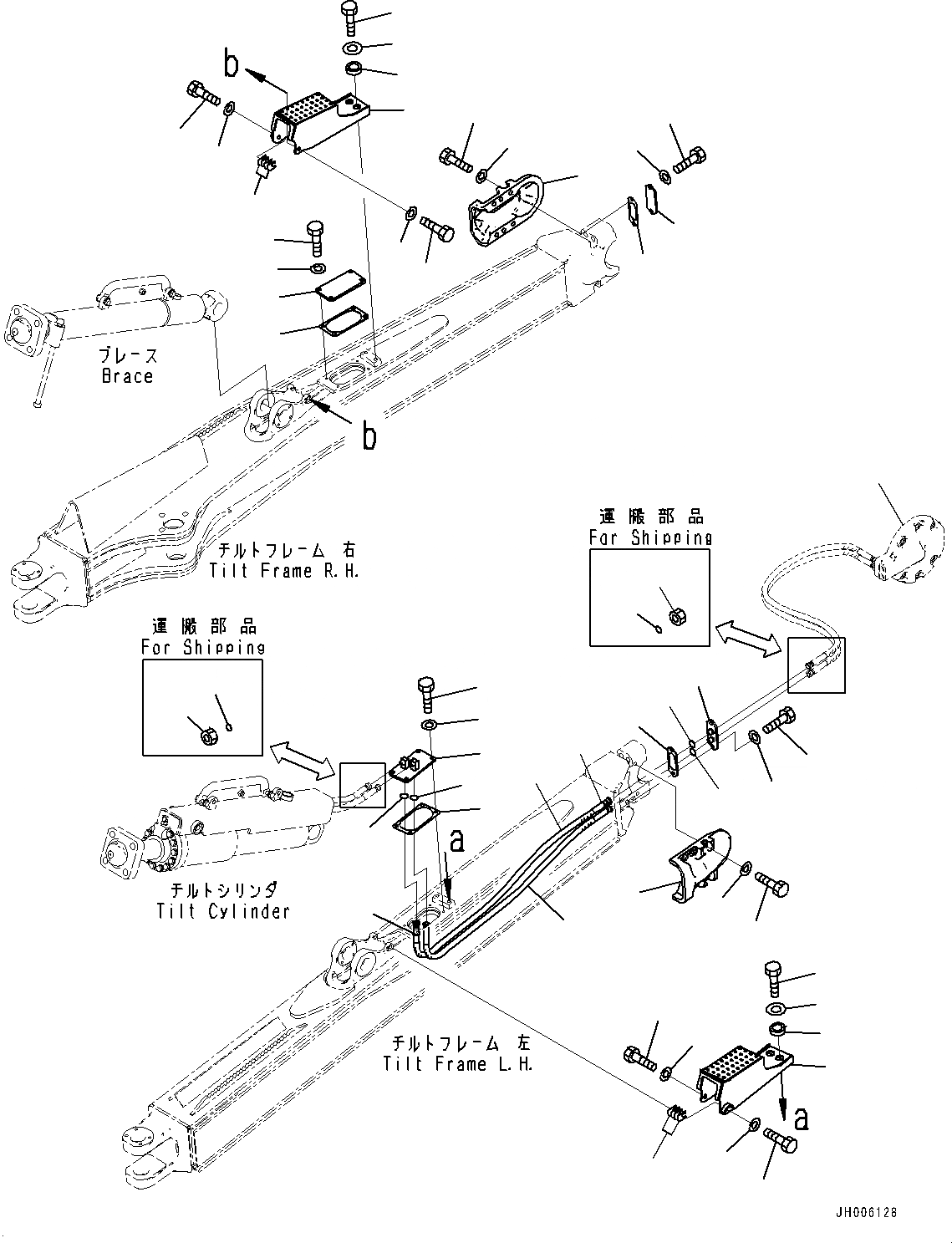 b

ブレース
Brace

b

チルトフレーム 右
Tilt Frame R.H.

運搬部品
For Shipping

運搬部品
For Shipping

a

チルトシリンダ
Tilt Cylinder

チルトフレーム 左
Tilt Frame L.H.

a

JH006128