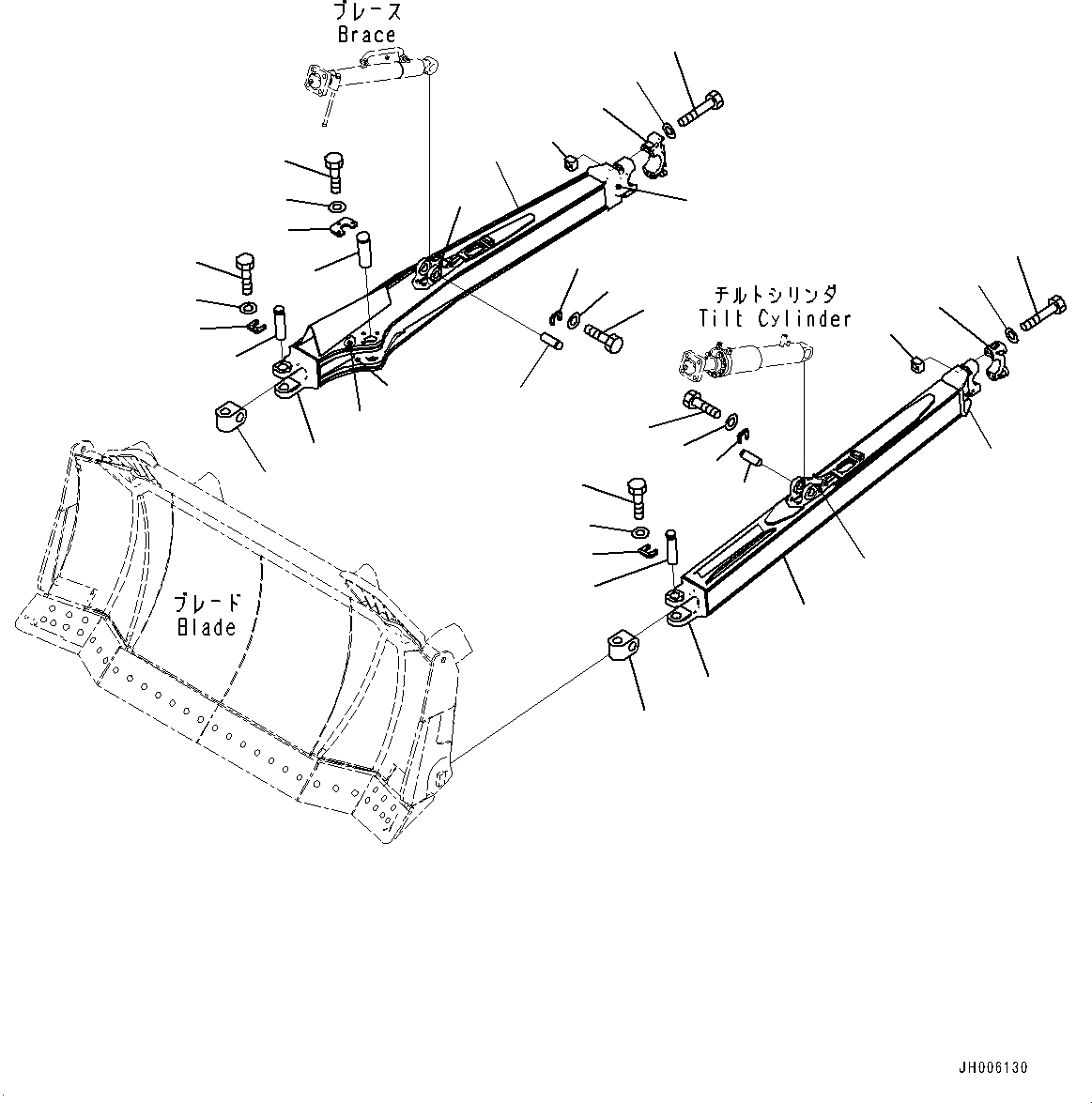 ブレース
Brace

チルトシリンダ
Tilt Cylinder

ブレード
Blade

JH006130