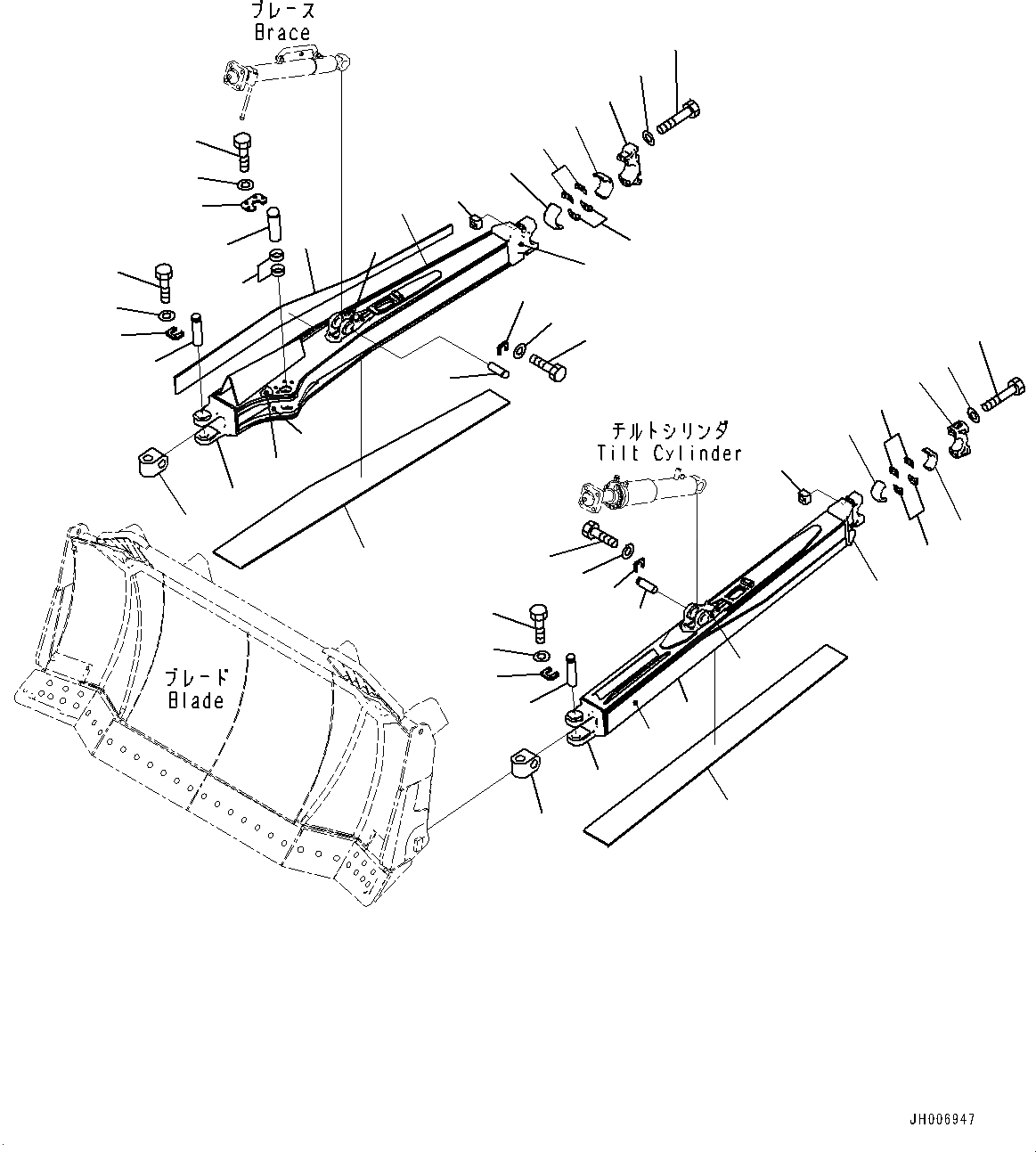 ブレース
Brace

チルトシリンダ
Tilt Cylinder

ブレード
Blade

JH006947