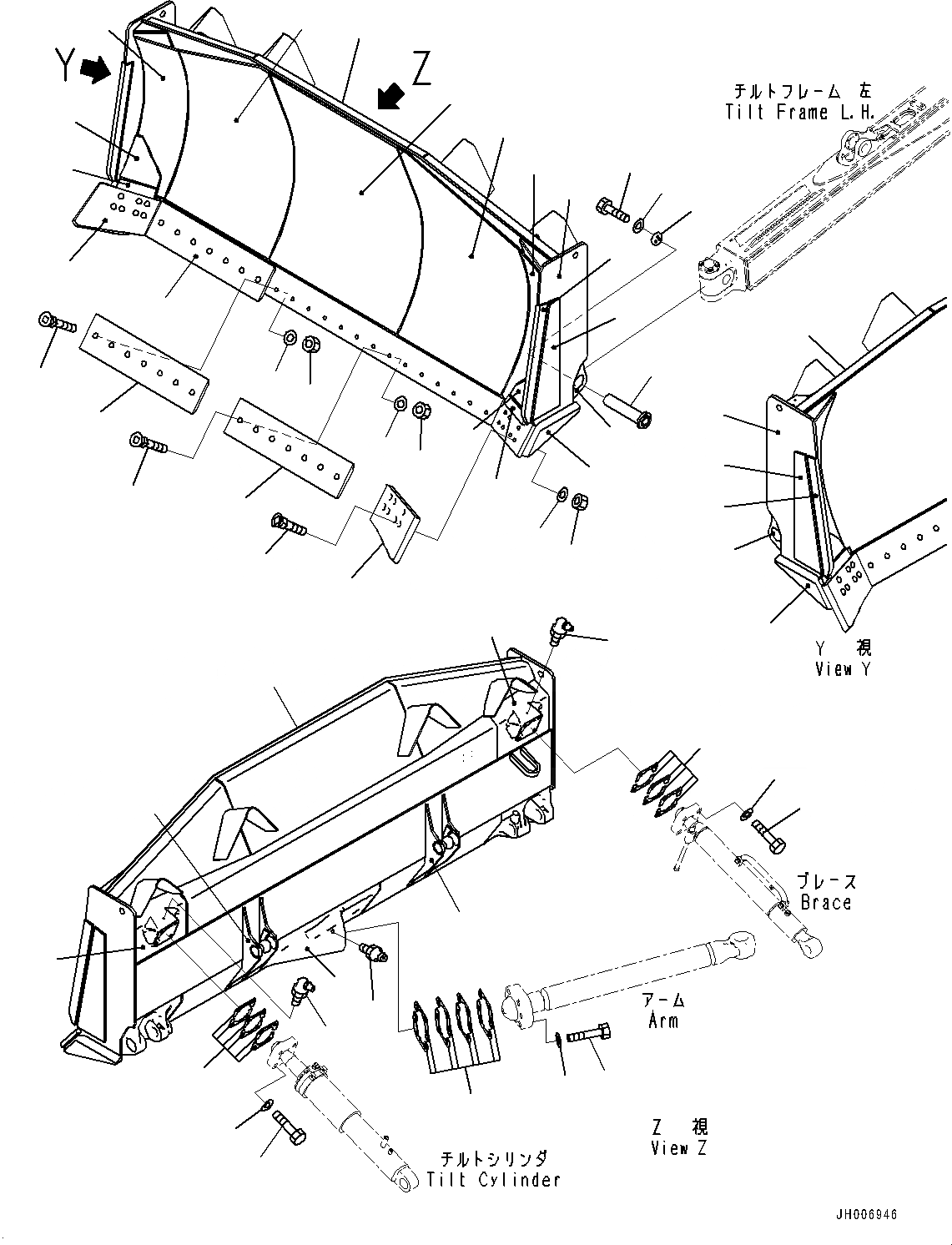 Y

Z

チルトフレーム 左
Tilt Frame L.H.

Y 視
View Y

ブレース
Brace

アーム
Arm

Z 視
View Z

チルトシリンダ
Tilt Cylinder

JH006946