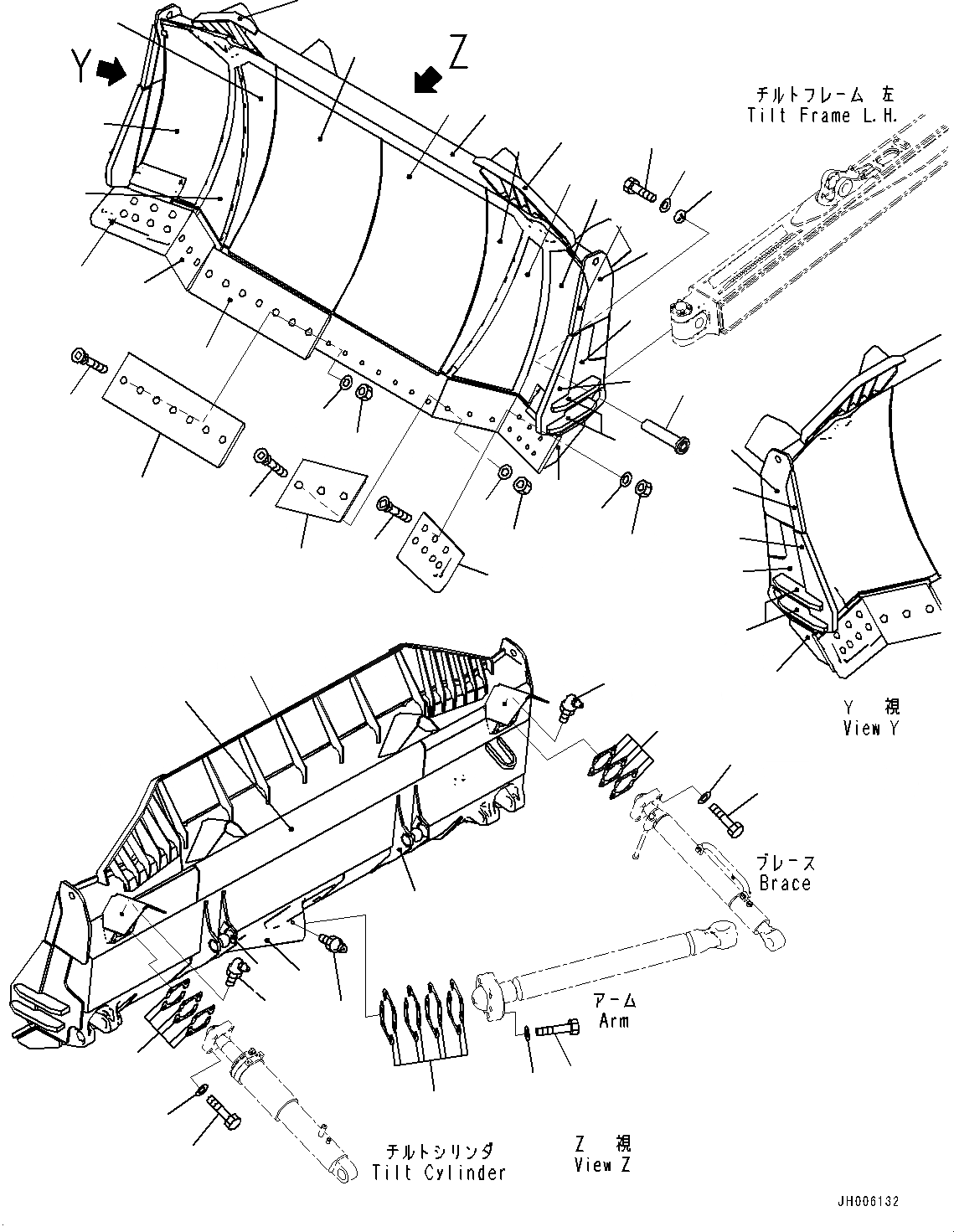 Y

Z

チルトフレーム 左
Tilt Frame L.H.

Y 視
View Y

ブレース
Brace

アーム
Arm

チルトシリンダ
Tilt Cylinder

Z 視
View Z

JH006132