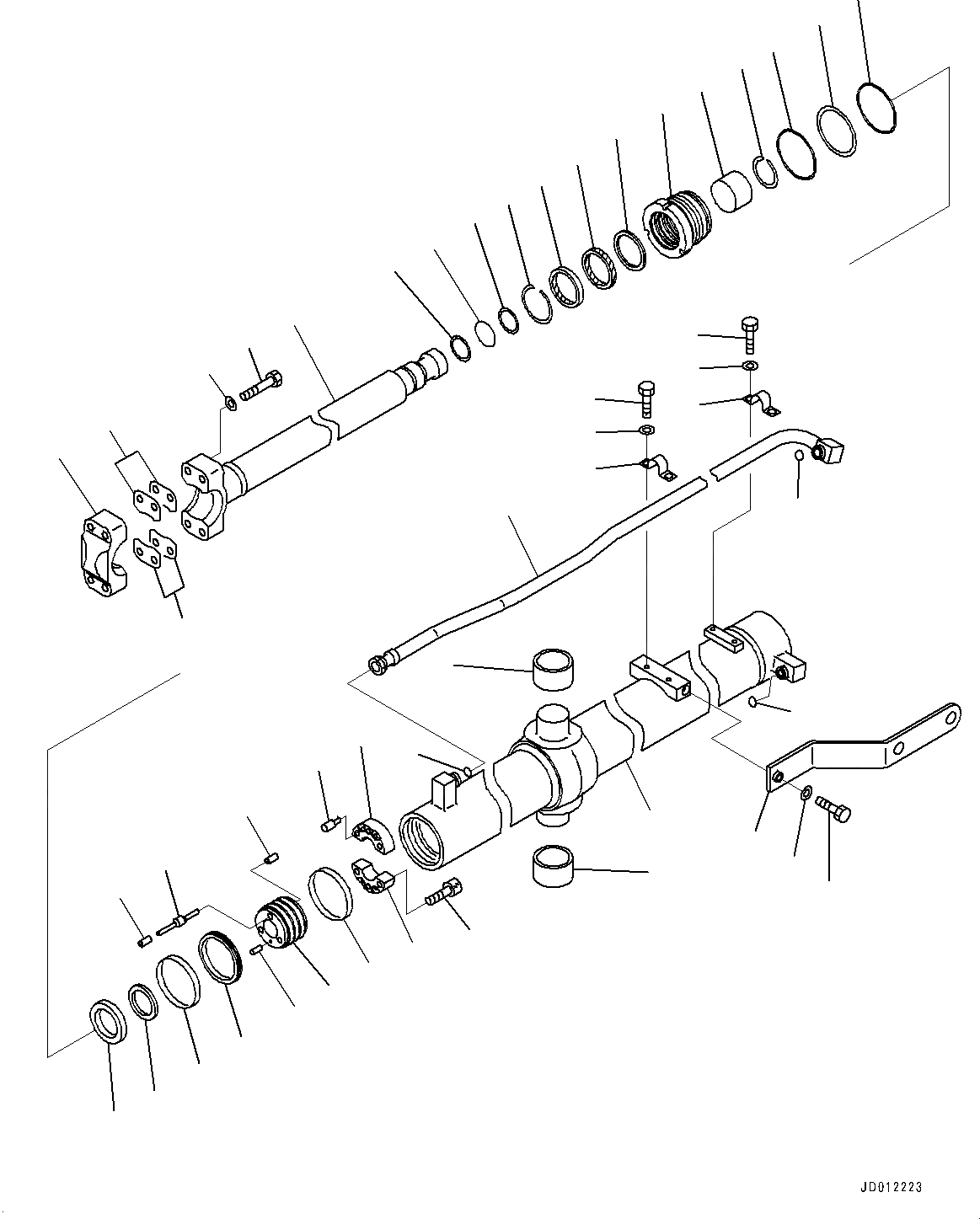 JD012223