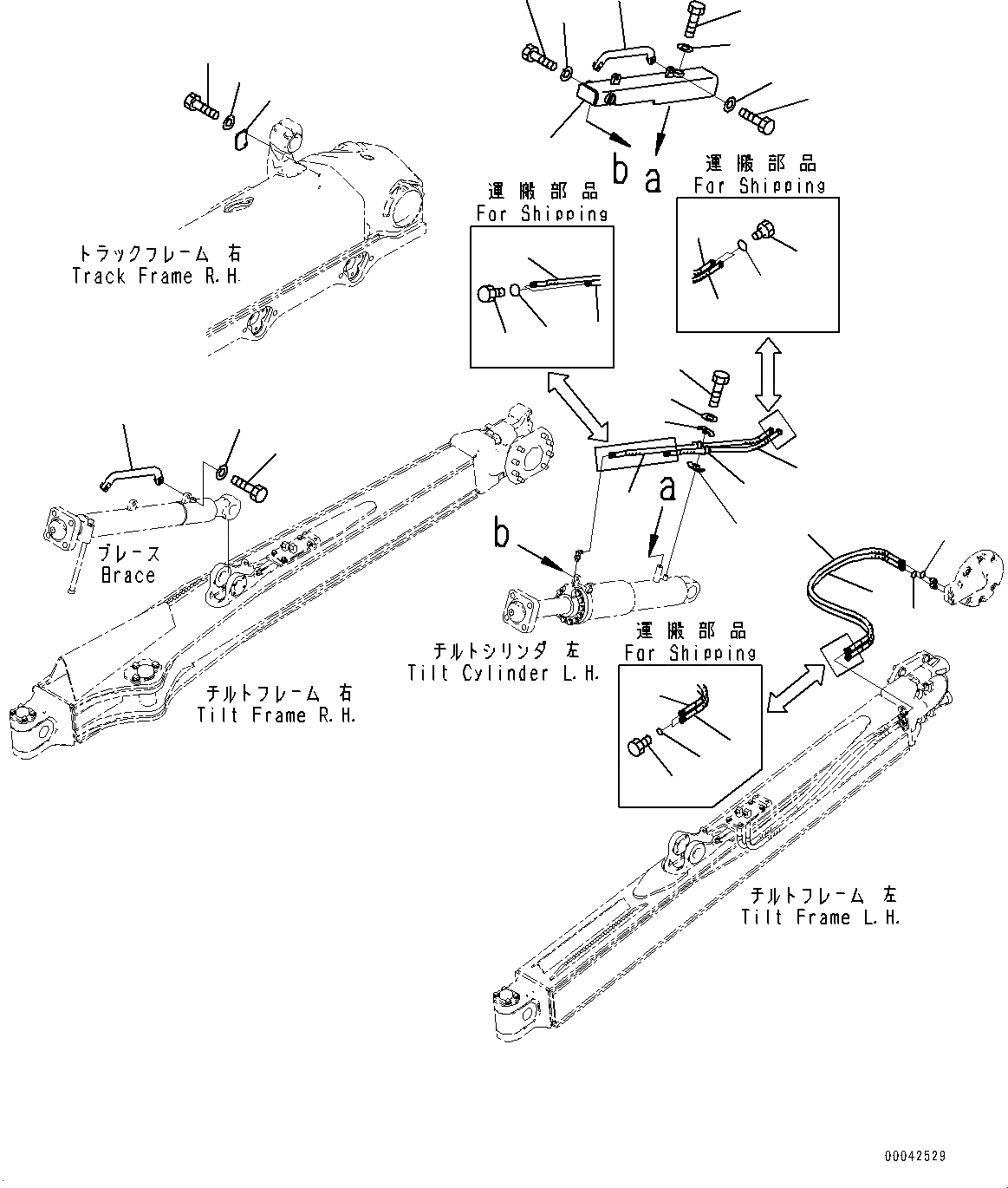 b a

運搬部品
For Shipping

運搬部品
For Shipping

トラックフレーム 右
Track Frame R.H.

a

b

ブレース
Brace

チルトシリンダ 左
Tilt Cylinder L.H.

運搬部品
For Shipping

チルトフレーム 右
Tilt Frame R.H.

チルトフレーム 左
Tilt Frame L.H.

00042529