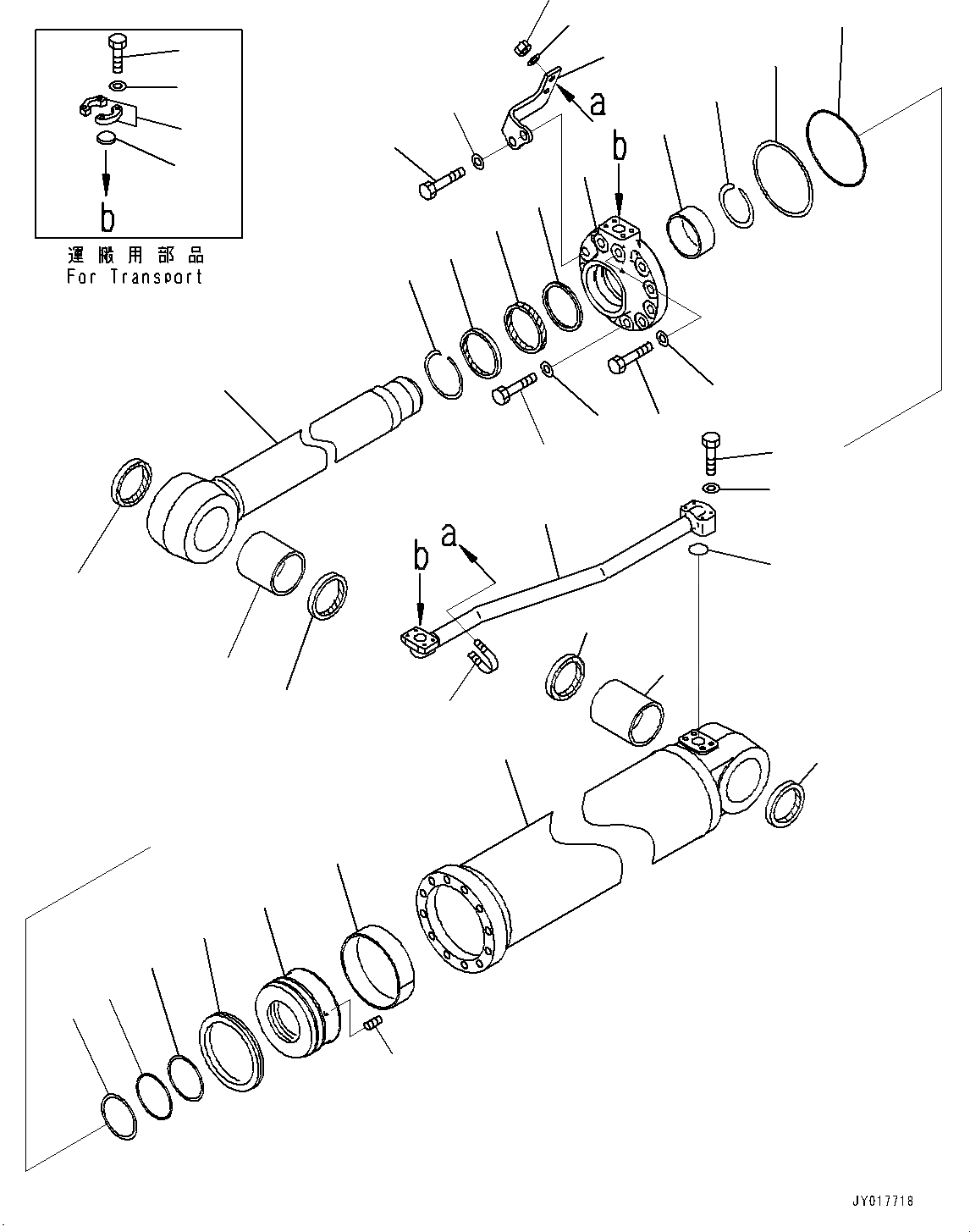 b

運搬用部品
For Transport

a

b

a

b

JY017718