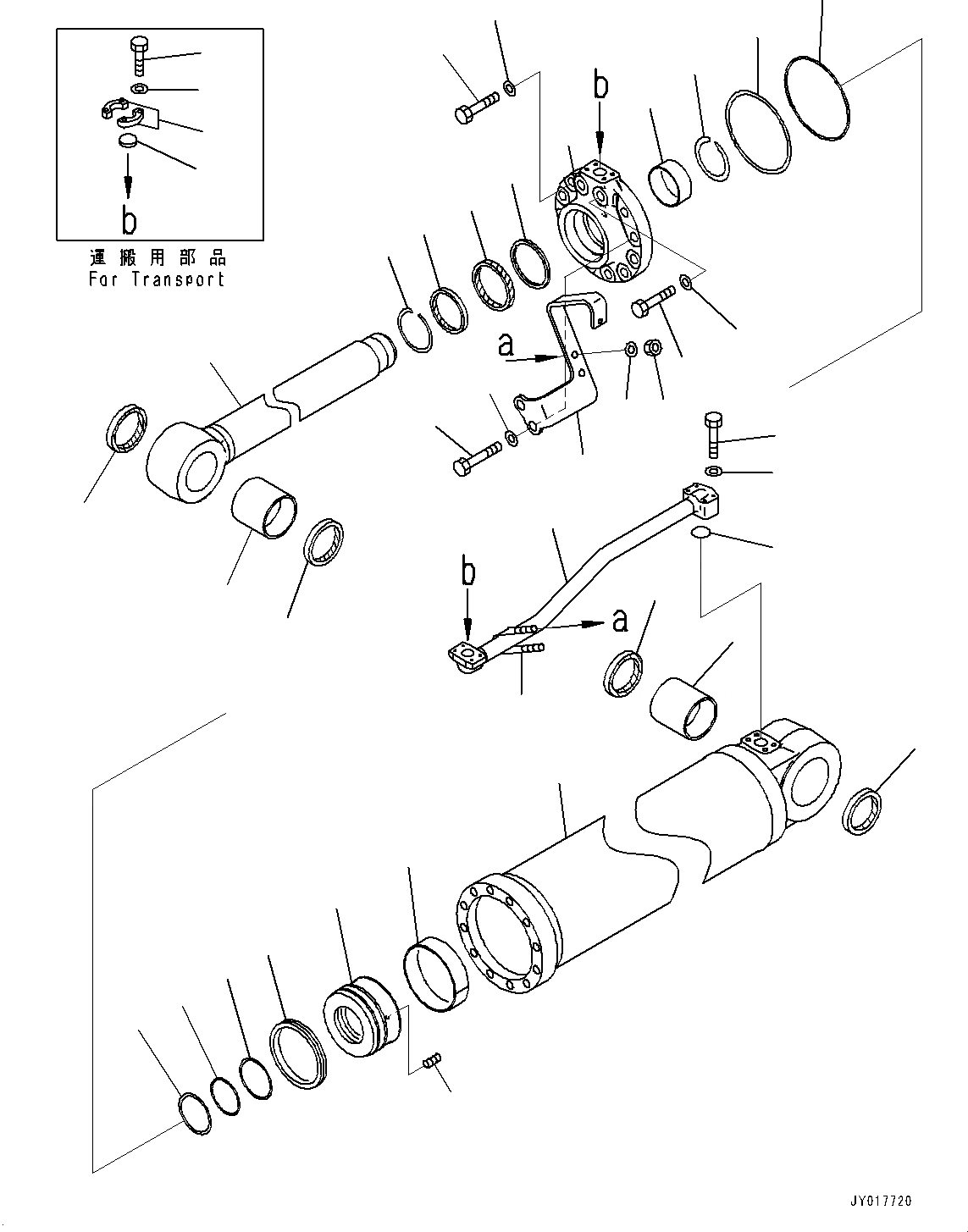 b
運搬用部品
For Transport
b
a
b
a
JY017720