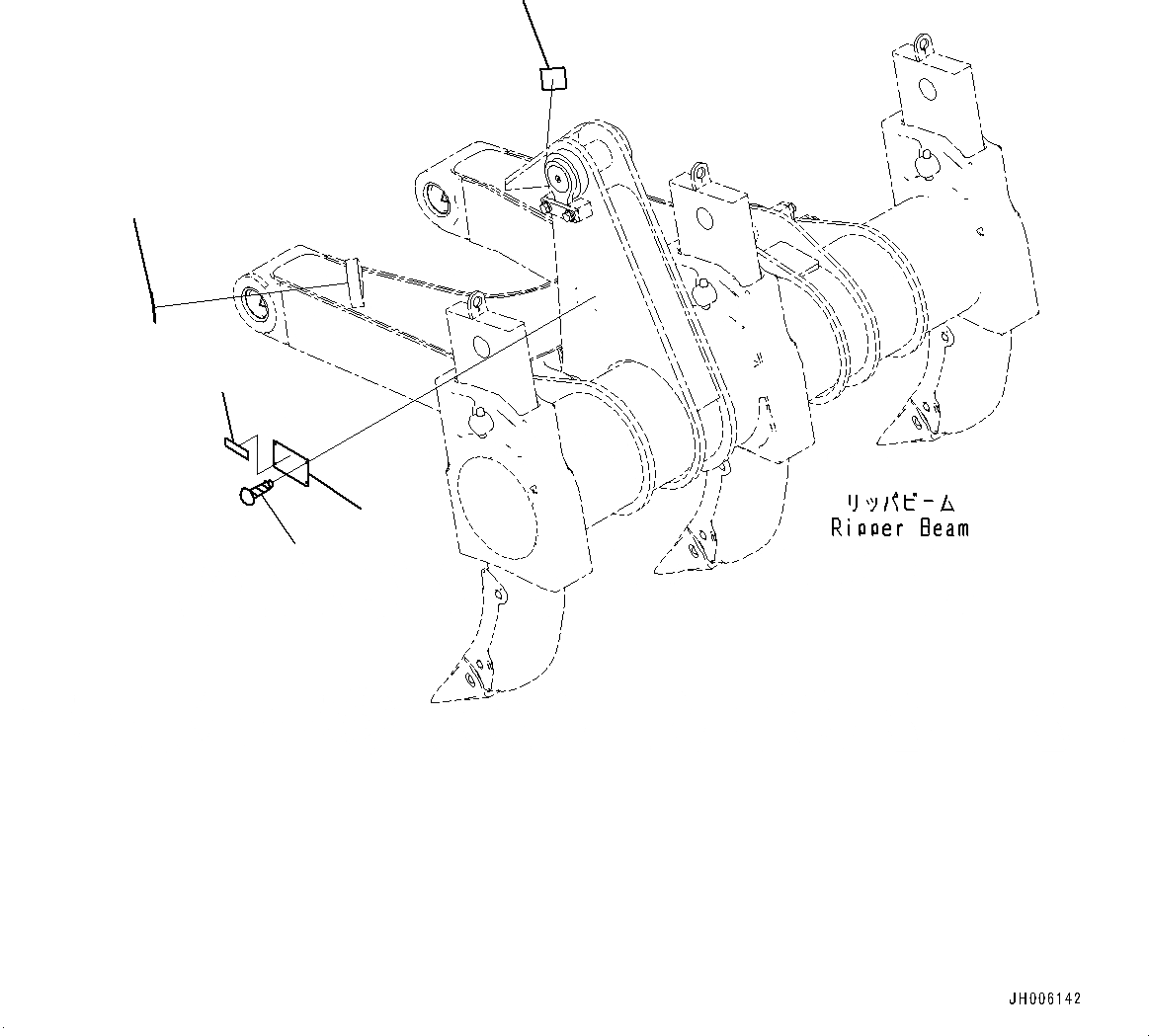 リッパビーム
Ripper Beam

JH006142