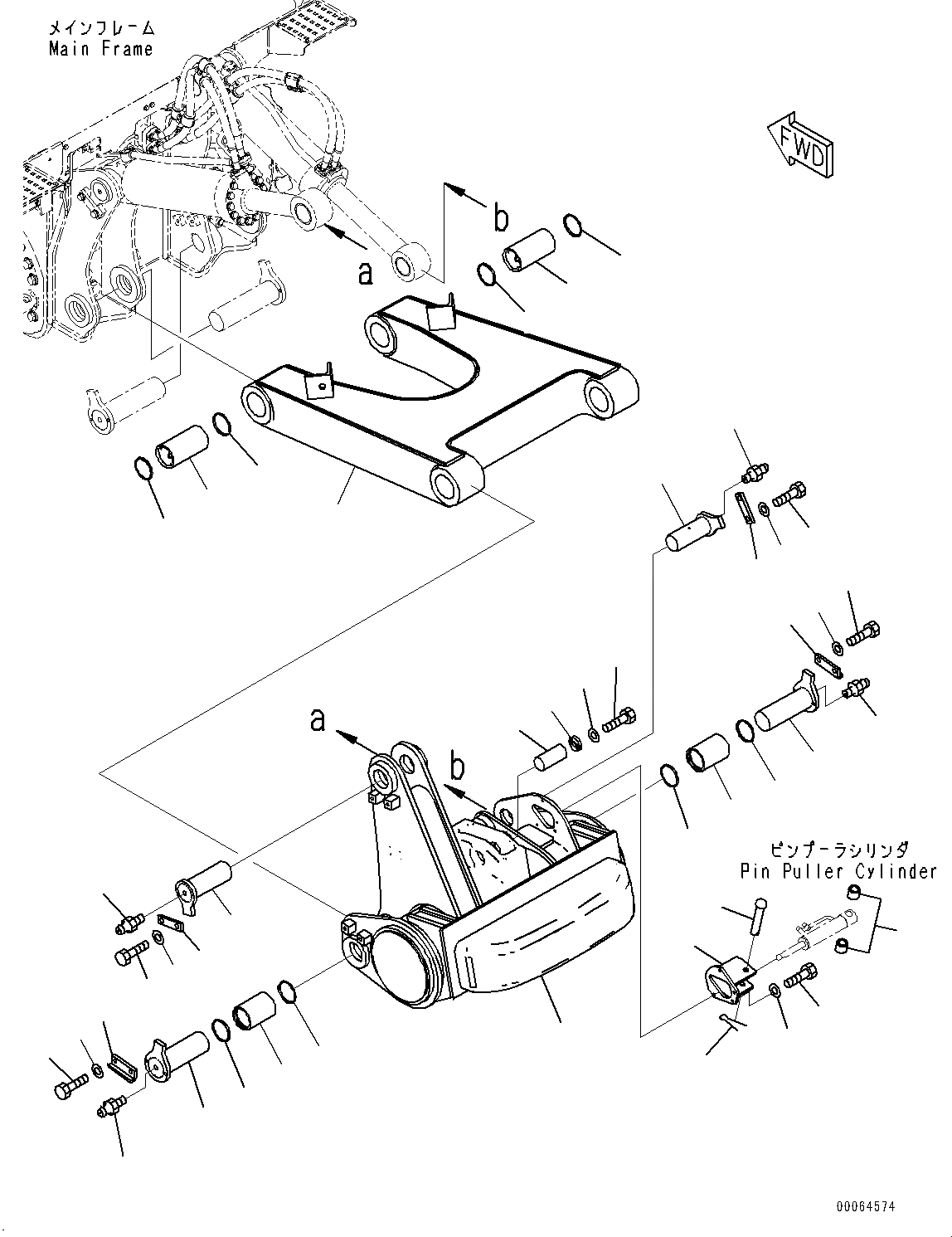 メインフレーム
Main Frame

FWD

b

a

a

b

ピンプーラシリンダ
Pin Puller Cylinder

00064574