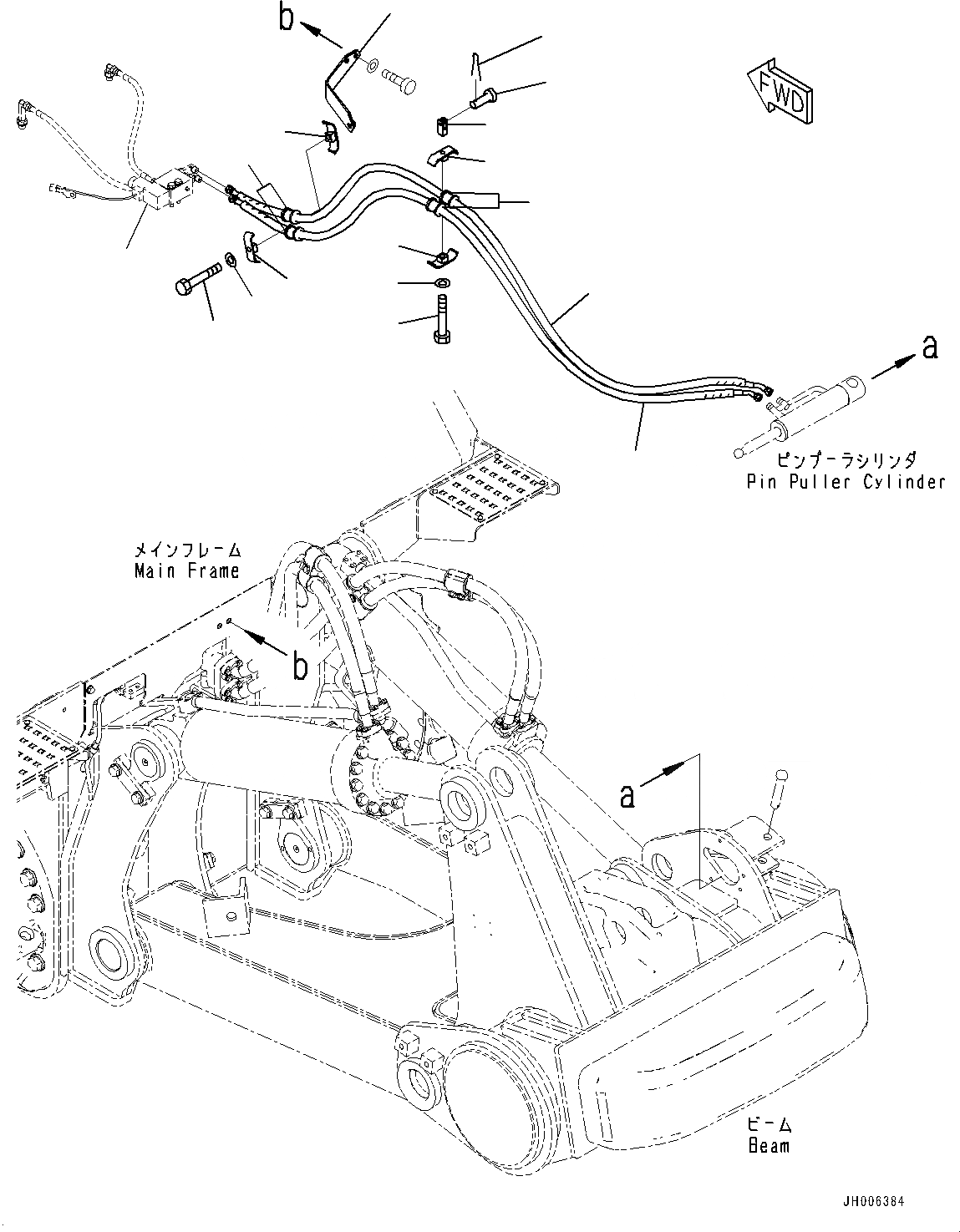 b

FWD

a

ピンプーラシリンダ
Pin Puller Cylinder

メインフレーム
Main Frame

b

a

ビーム
Beam

JH006384