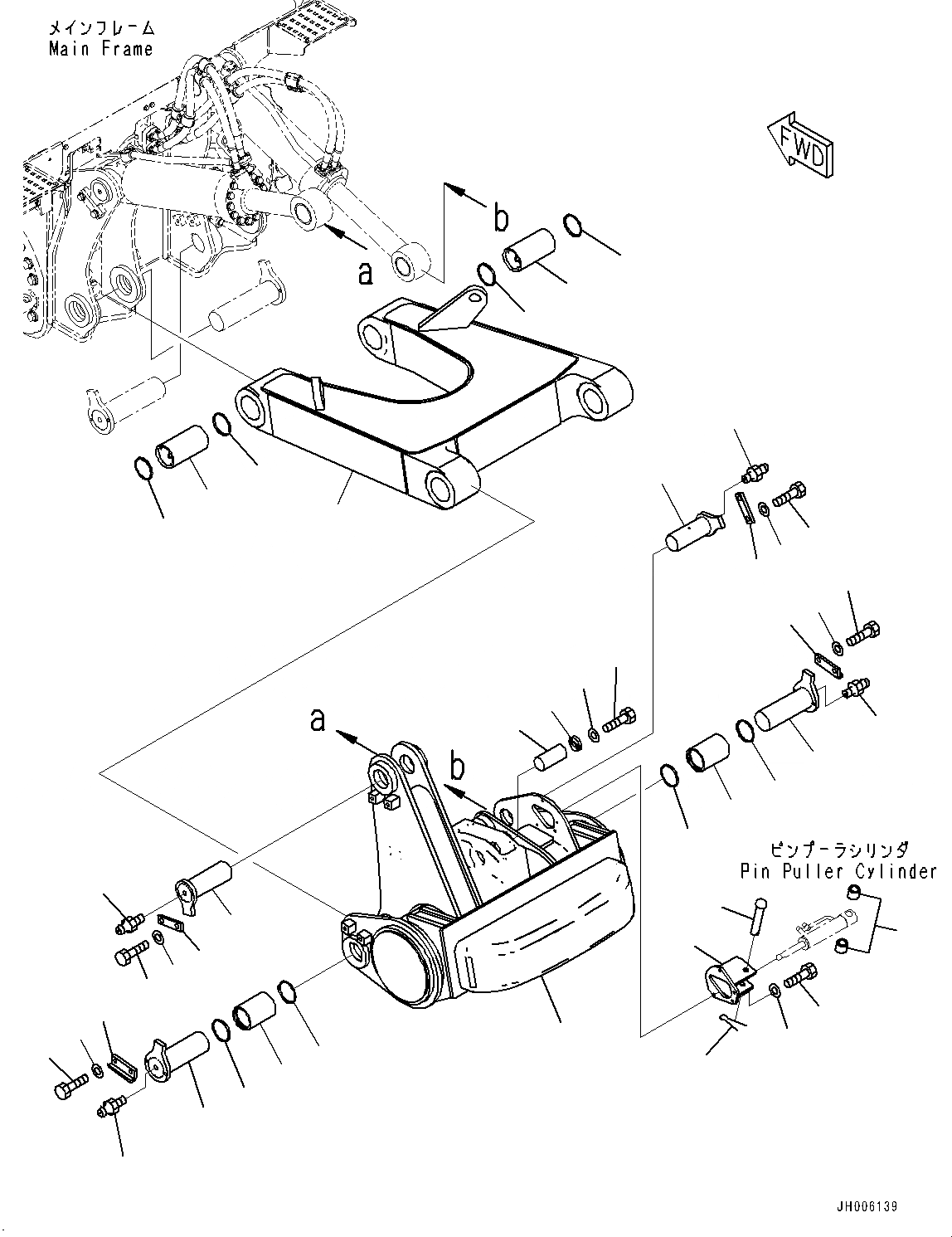 メインフレーム
Main Frame

FWD

b

a

a

b

ピンプーラシリンダ
Pin Puller Cylinder

JH006139