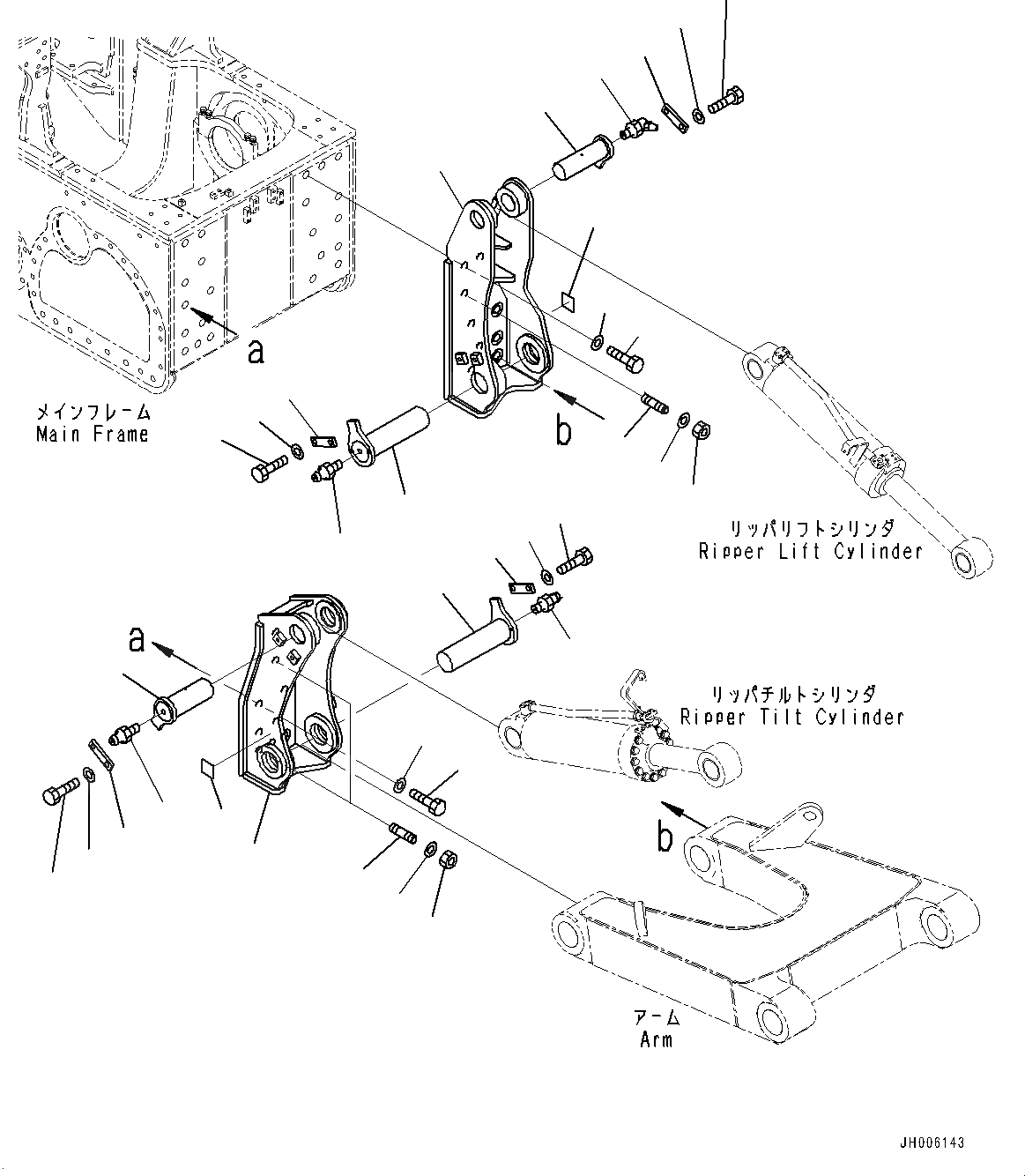 a

メインフレーム
Main Frame

b

リッパリフトシリンダ
Ripper Lift Cylinder

a

リッパチルトシリンダ
Ripper Tilt Cylinder

b

アーム
Arm

JH006143