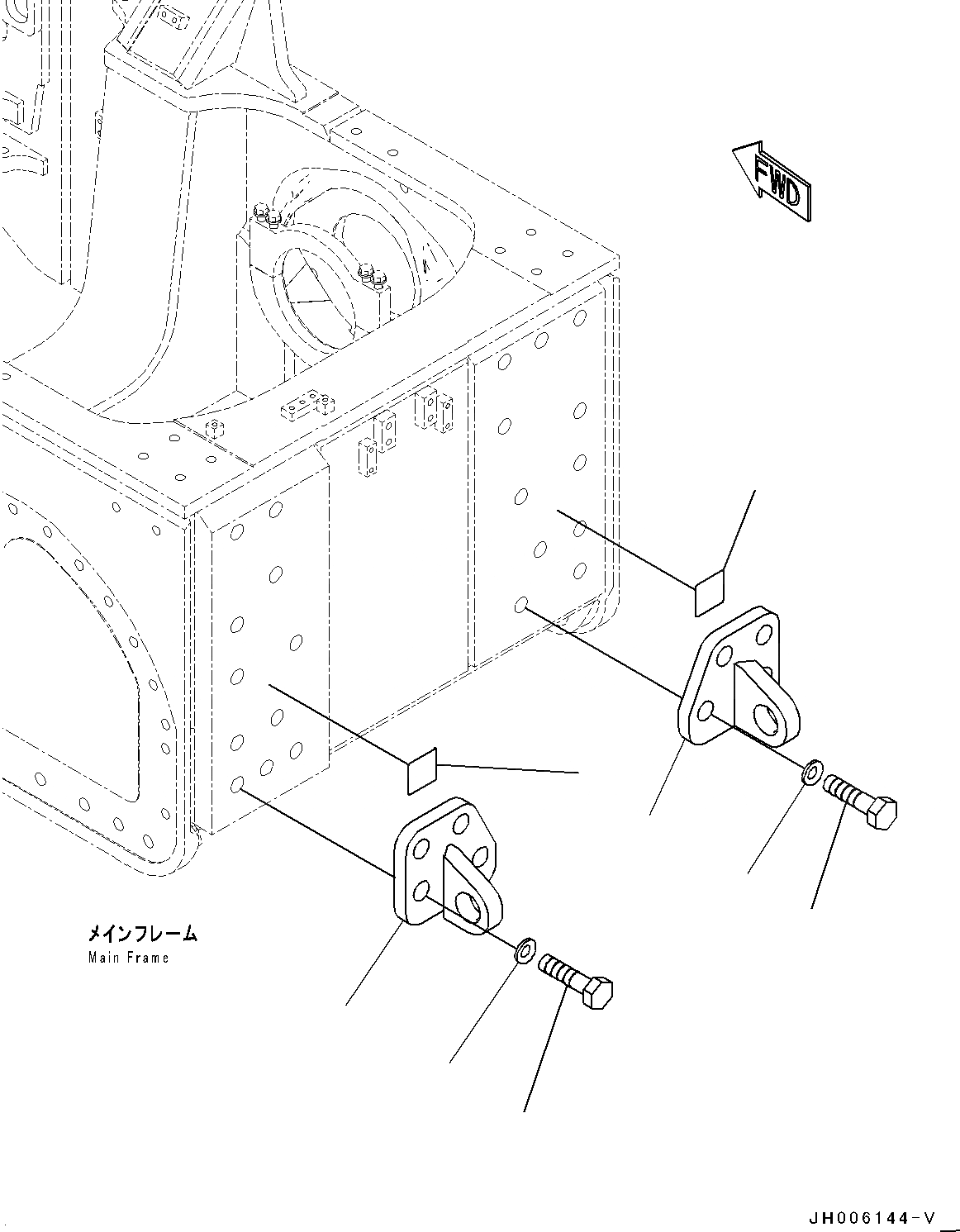 FWD

メインフレーム
Main Frame

JH006144-V