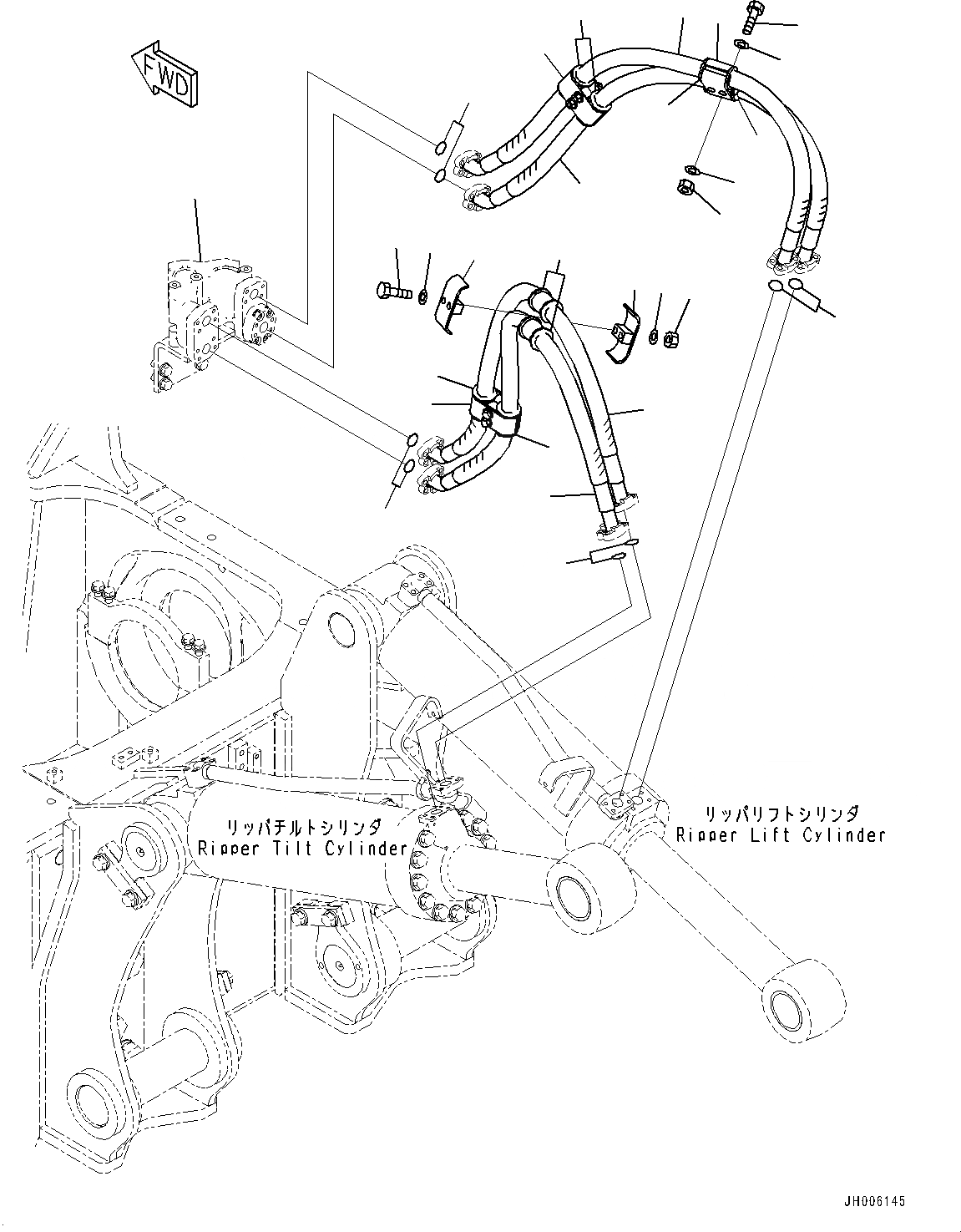 FWD

リッパチルトシリンダ
Ripper Tilt Cylinder

リッパリフトシリンダ
Ripper Lift Cylinder

JH006145