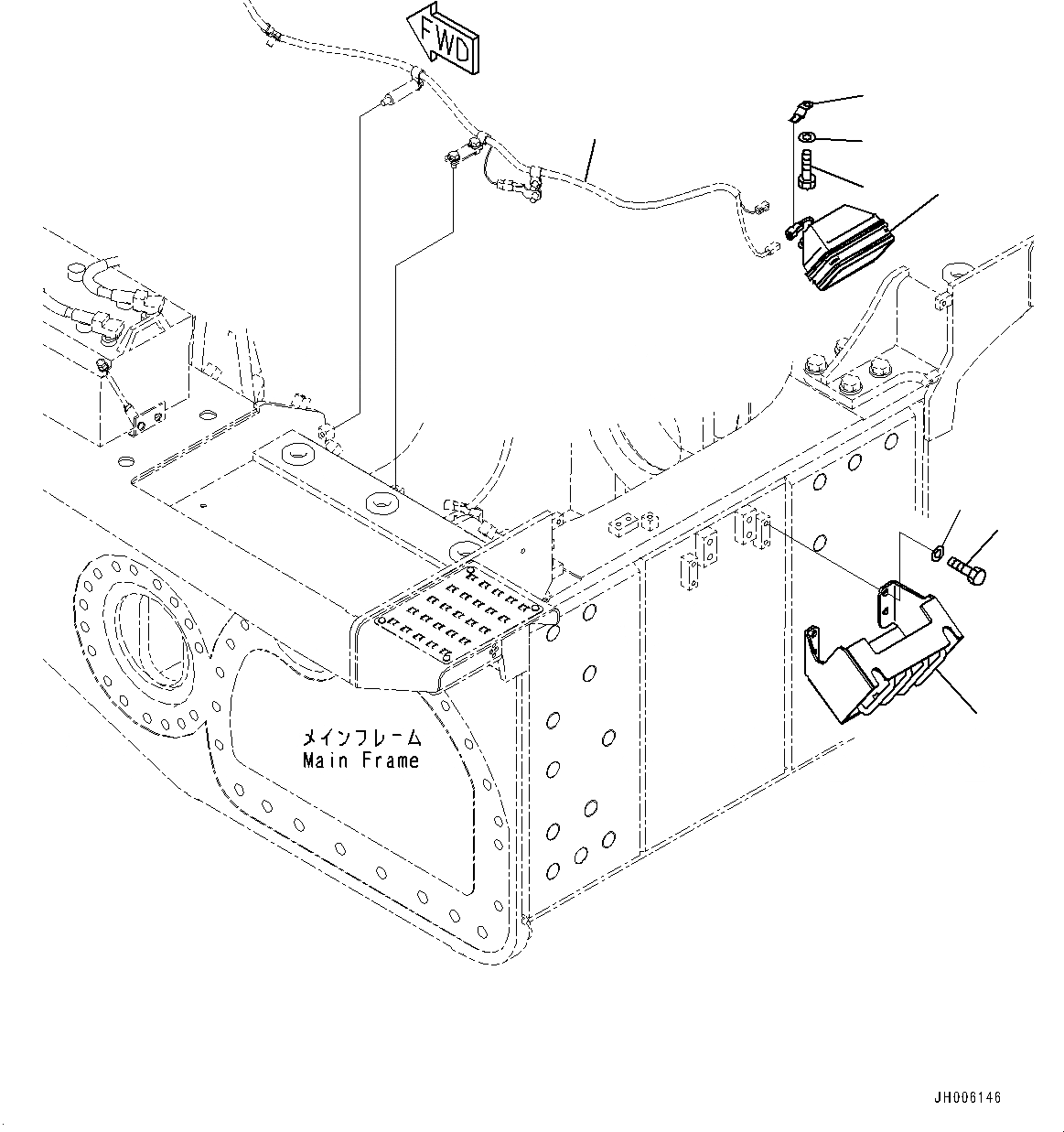 FWD

メインフレーム
Main Frame

JH006146