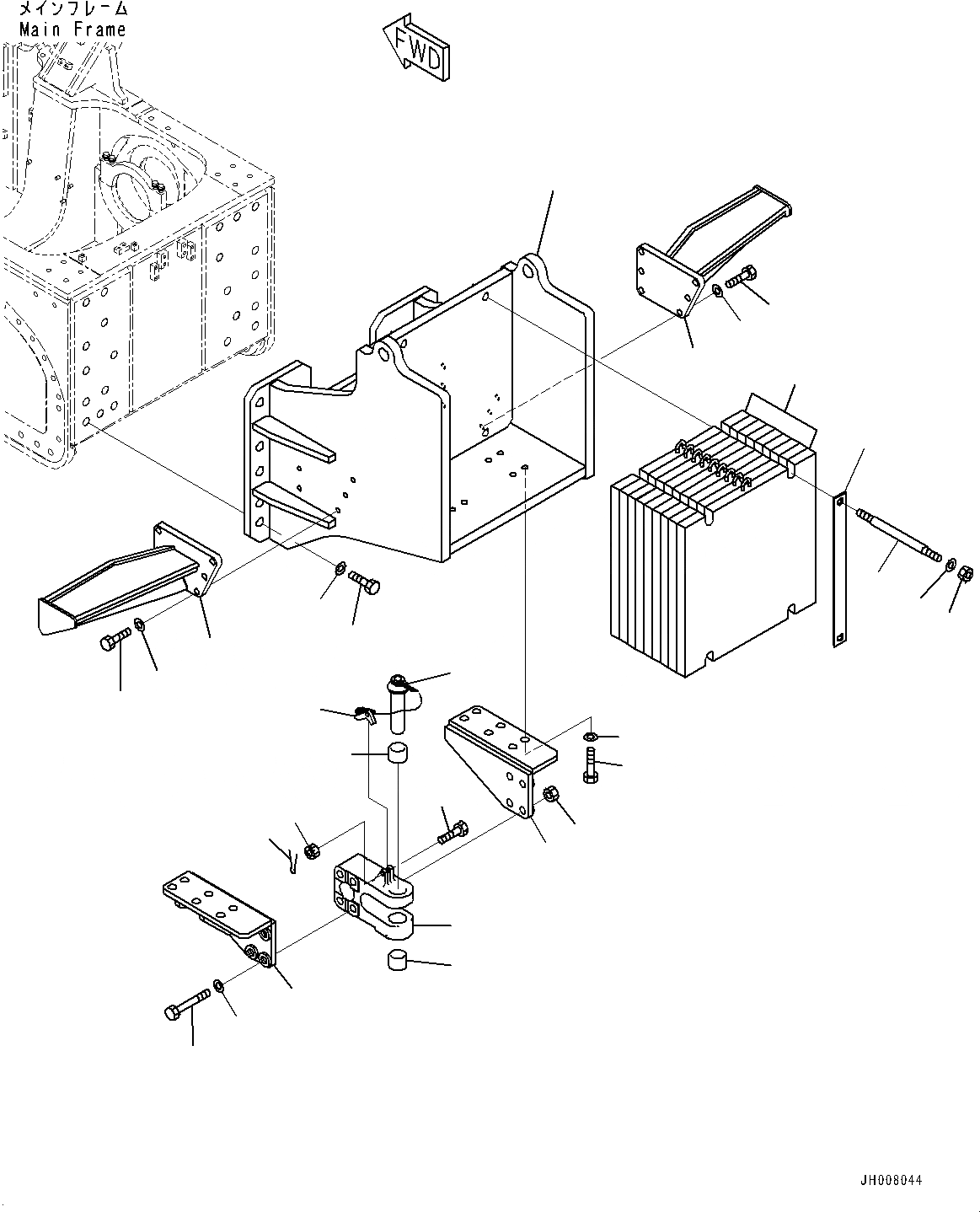 メインフレーム
Main Frame

FWD

JH008044