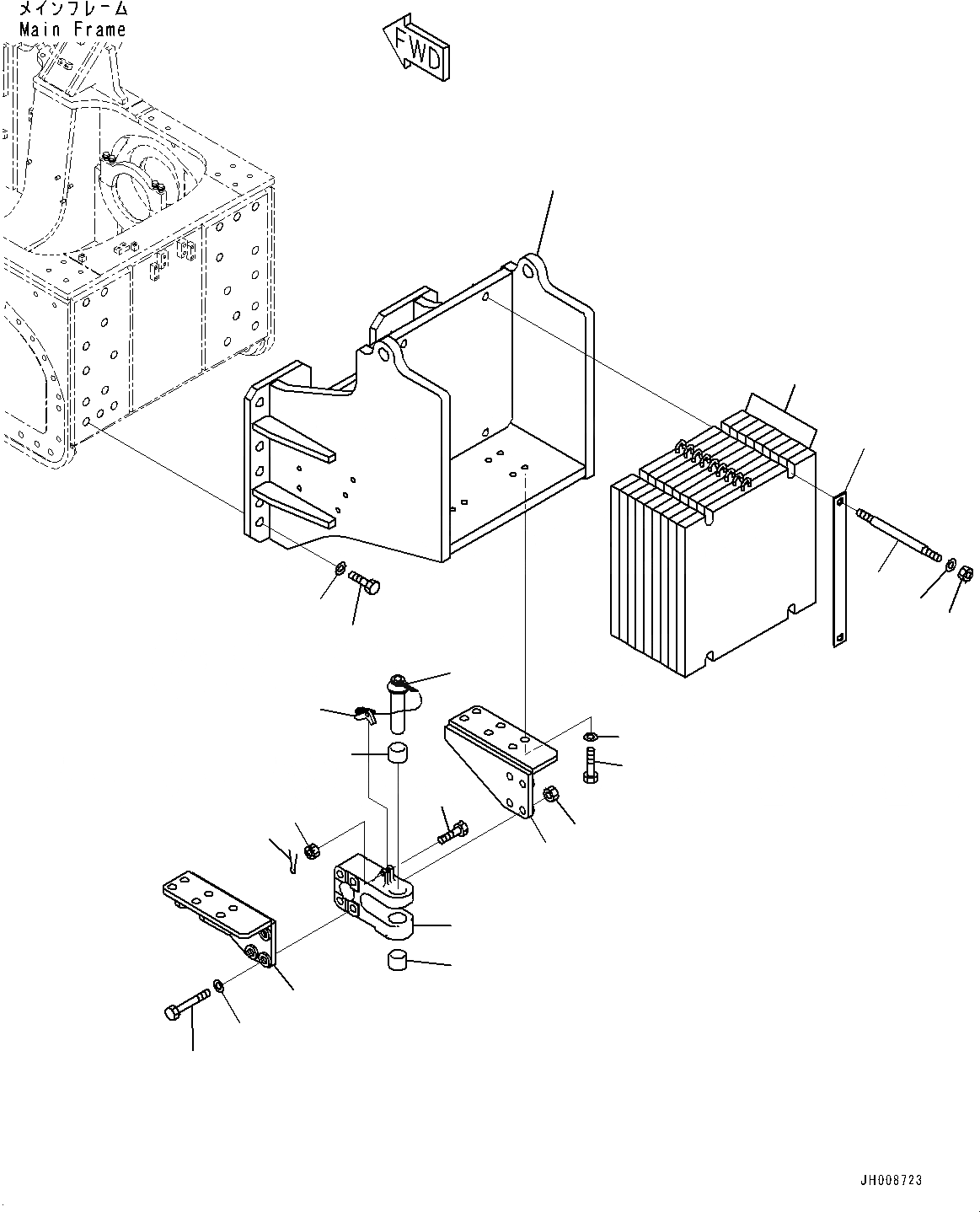 メインフレーム
Main Frame

FWD

JH008723