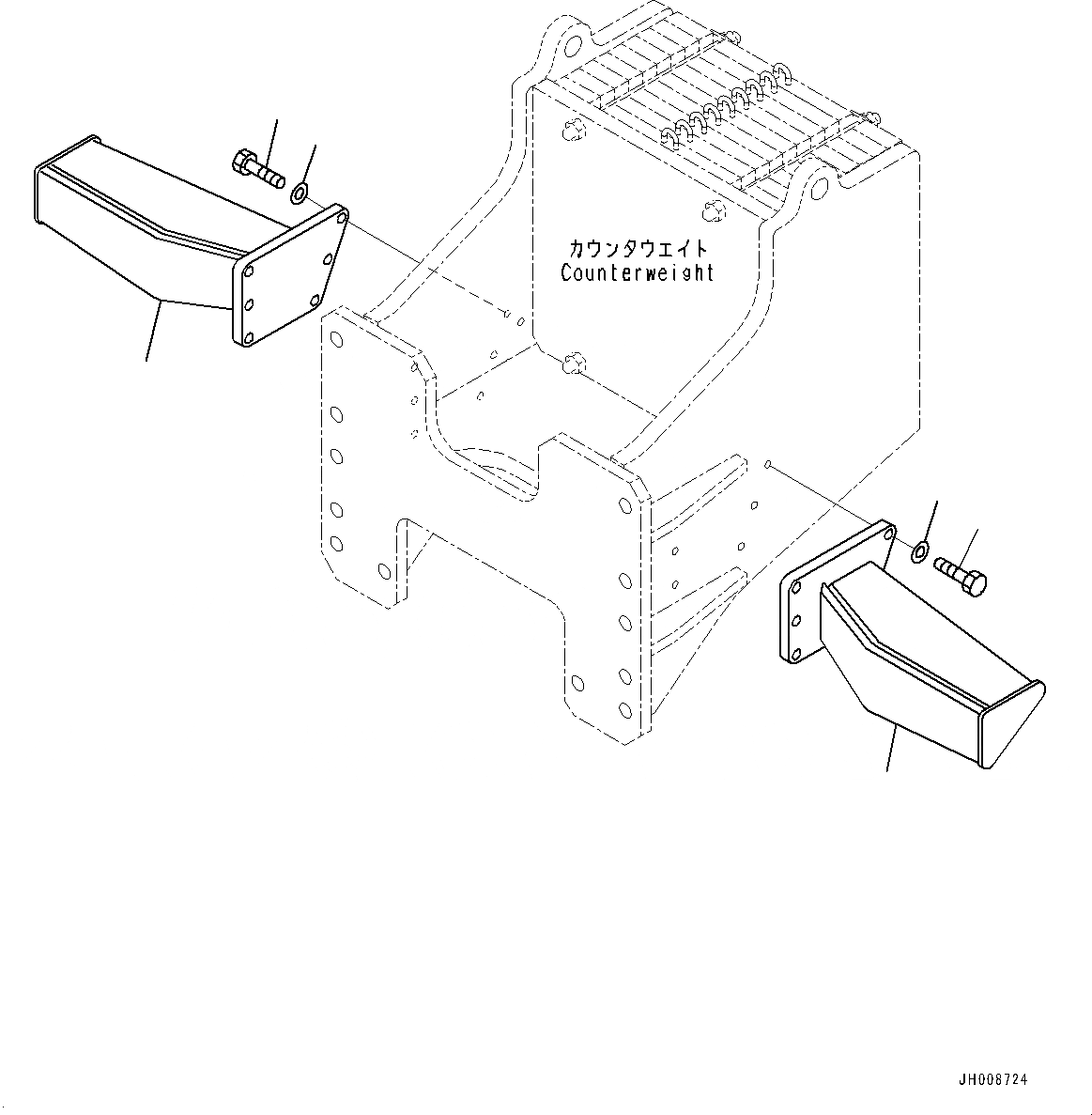 カウンタウエイト
Counterweight

JH008724