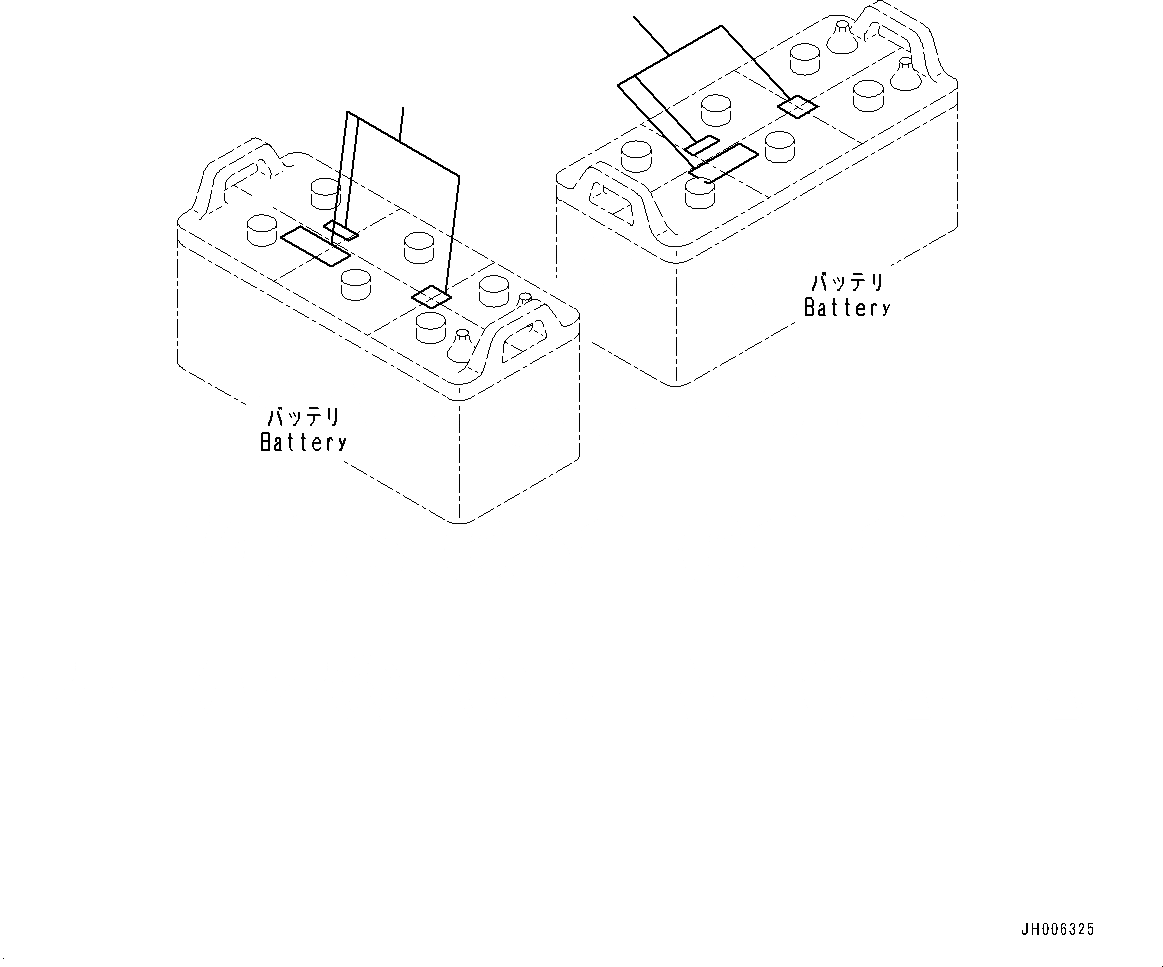 バッテリ
Battery

バッテリ
Battery

JH006325