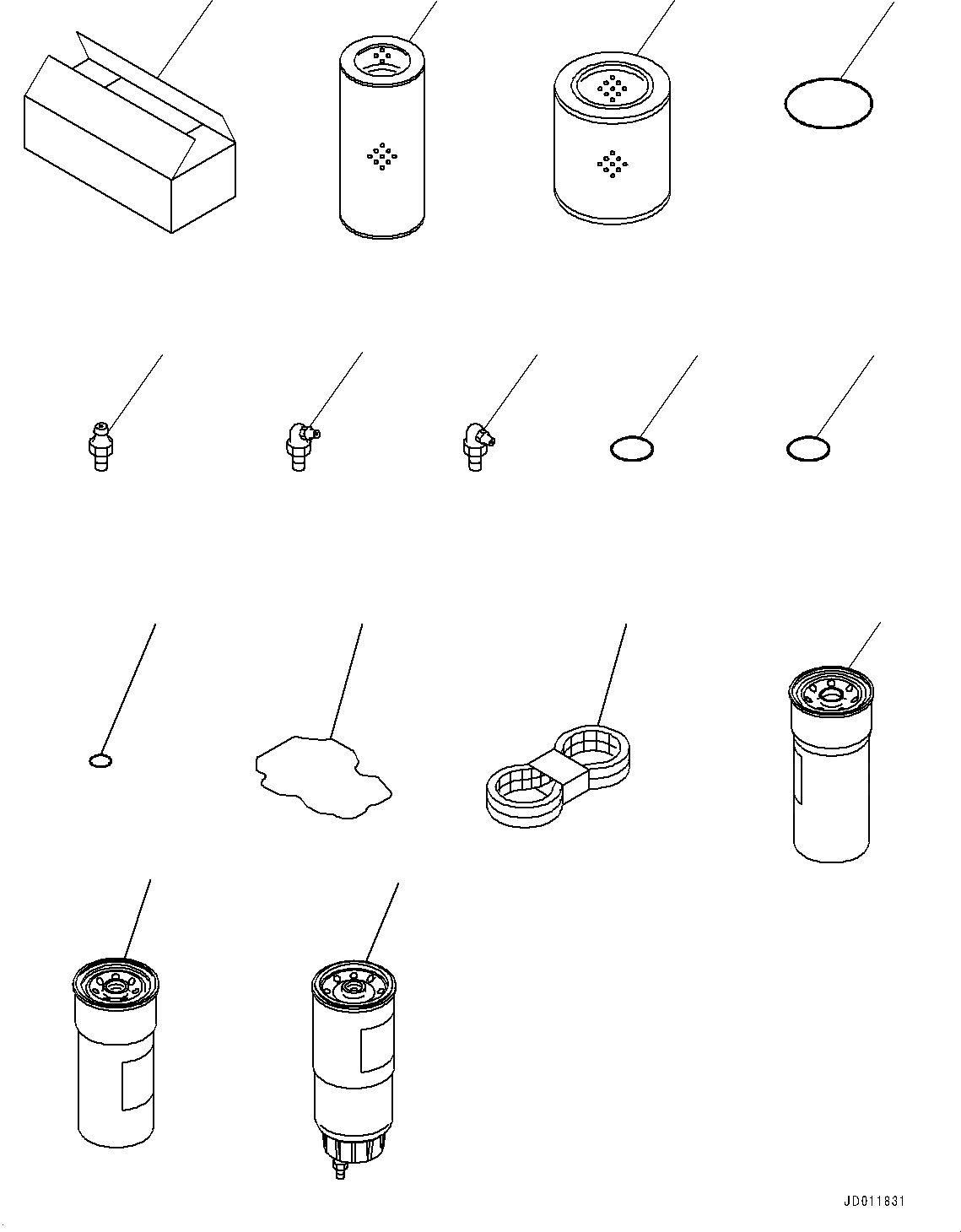 JD011831