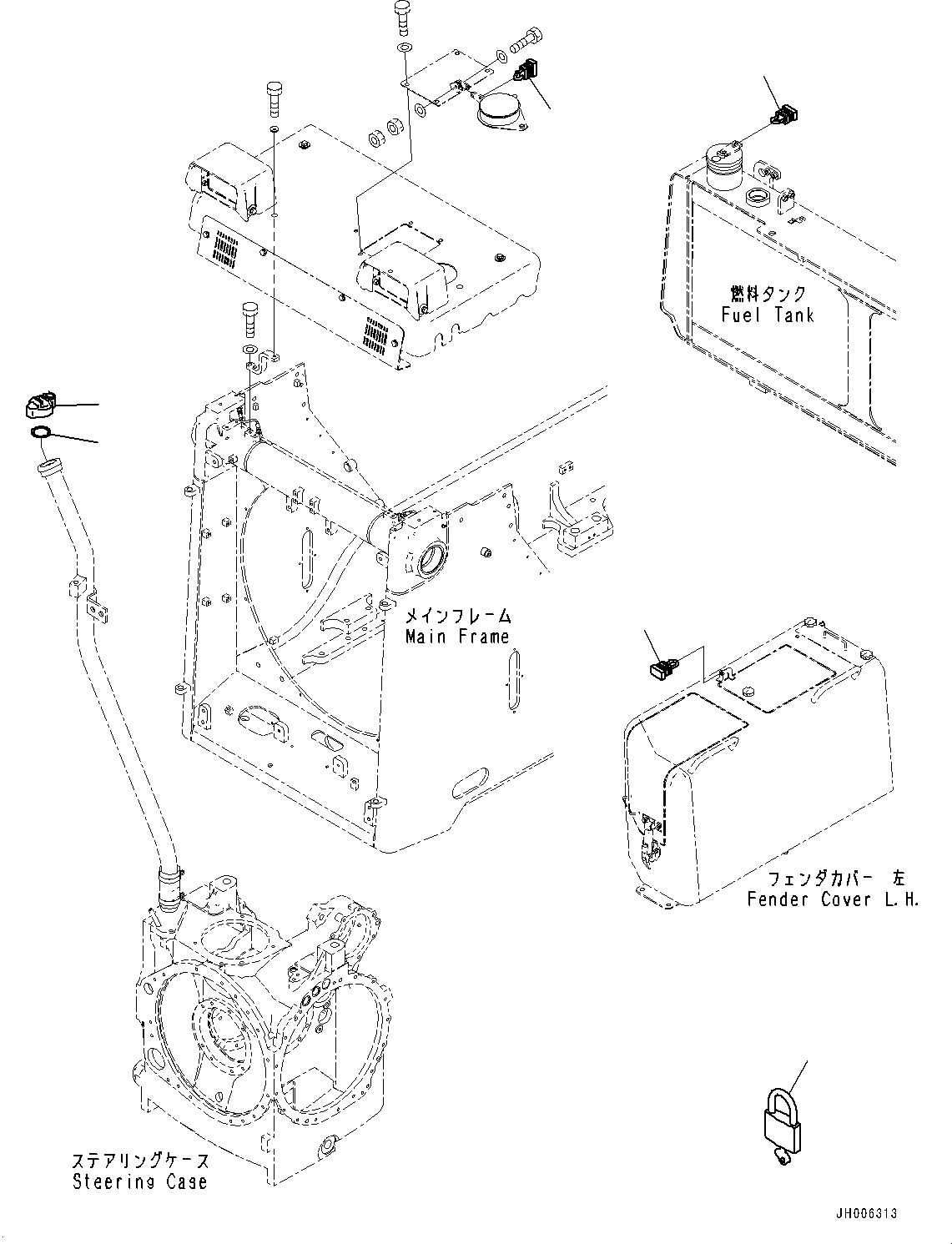 燃料タンク
Fuel Tank

メインフレーム
Main Frame

フェンダカバー 左
Fender Cover L.H.

ステアリングケース
Steering Case

JH006313