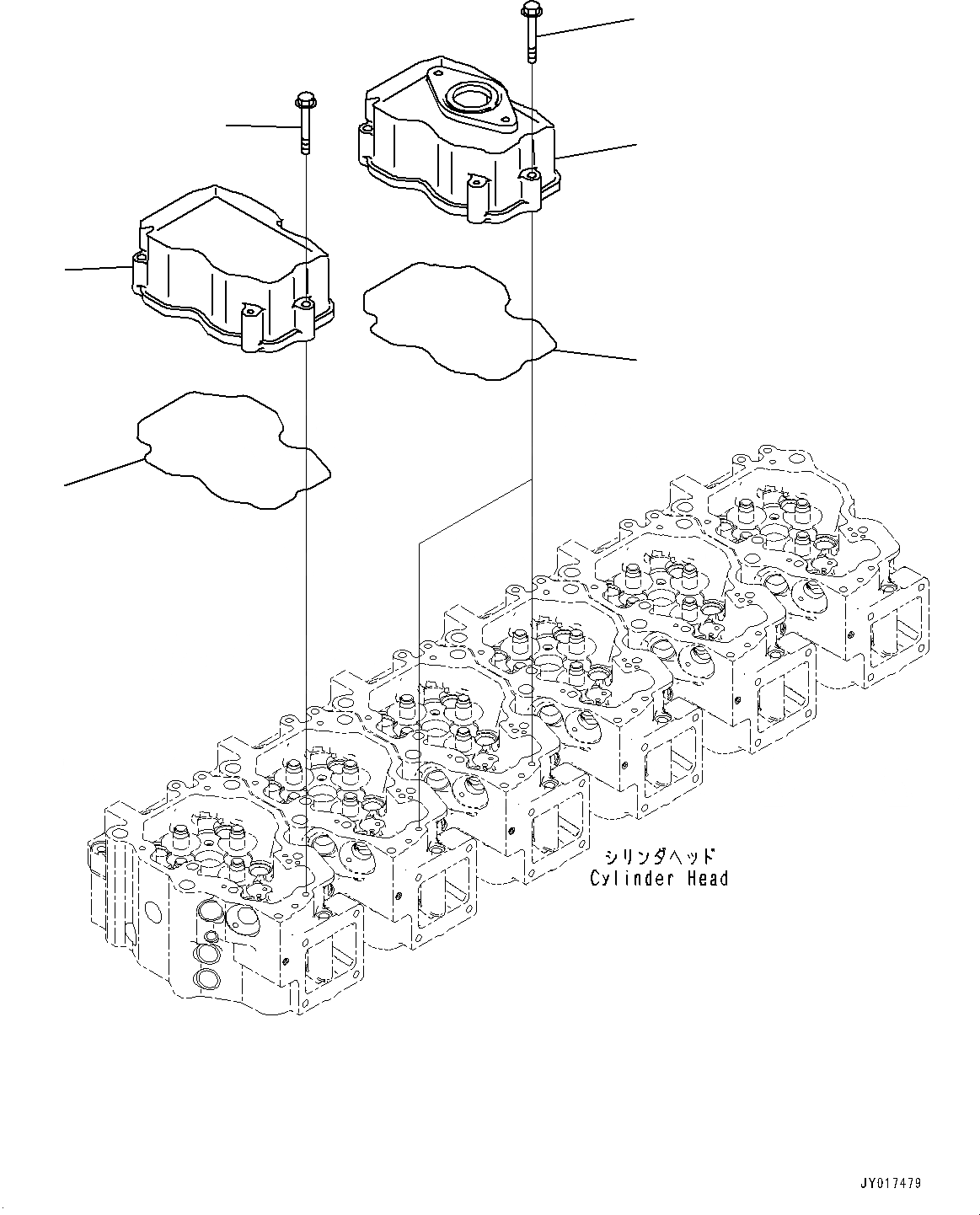 シリンダヘッド
Cylinder Head

JY017479