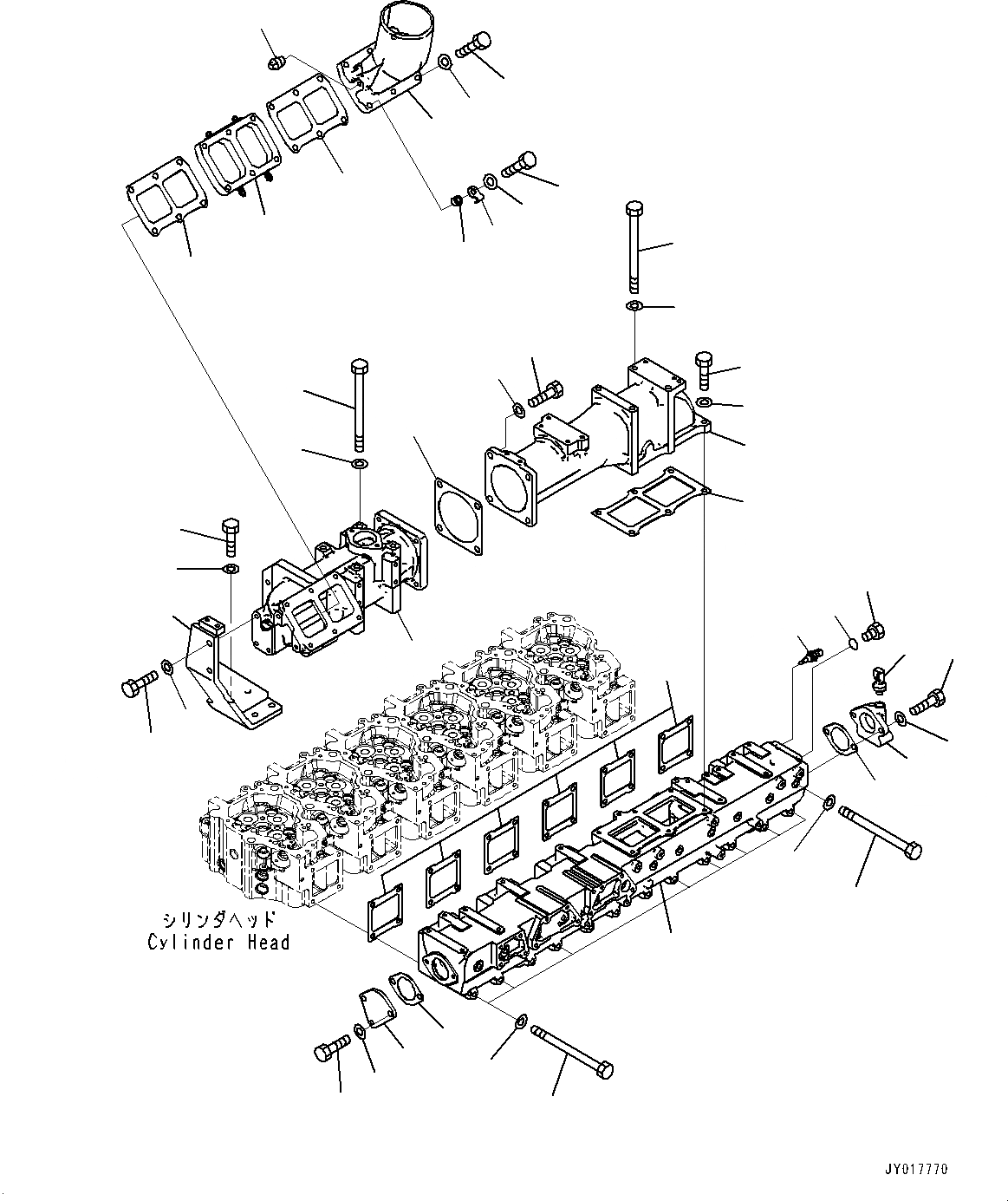 シリンダヘッド
Cylinder Head

JY017770