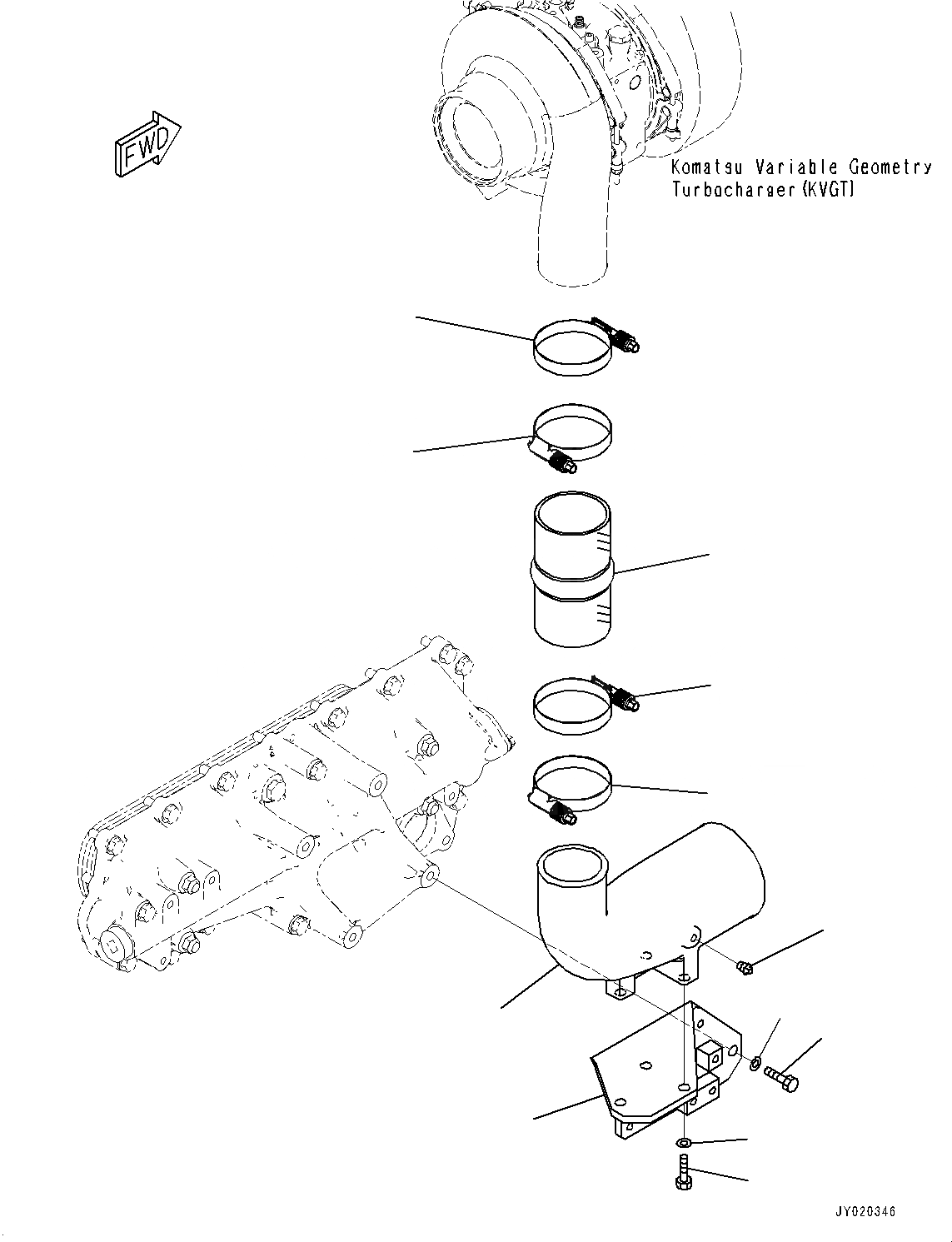 FWD

Komatsu Variable Geometry Turbocharger (KVGT)

JY020346