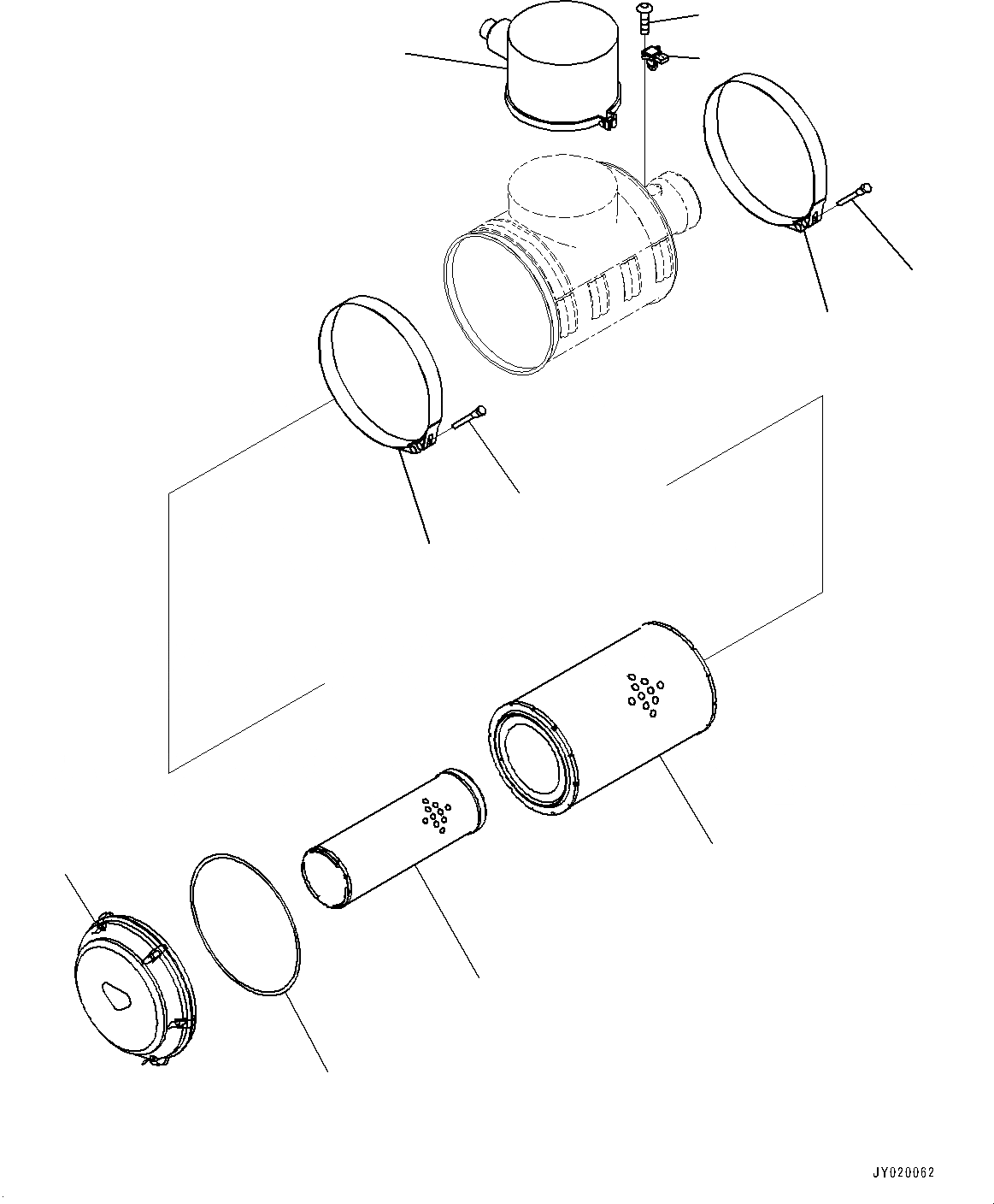 JY020062