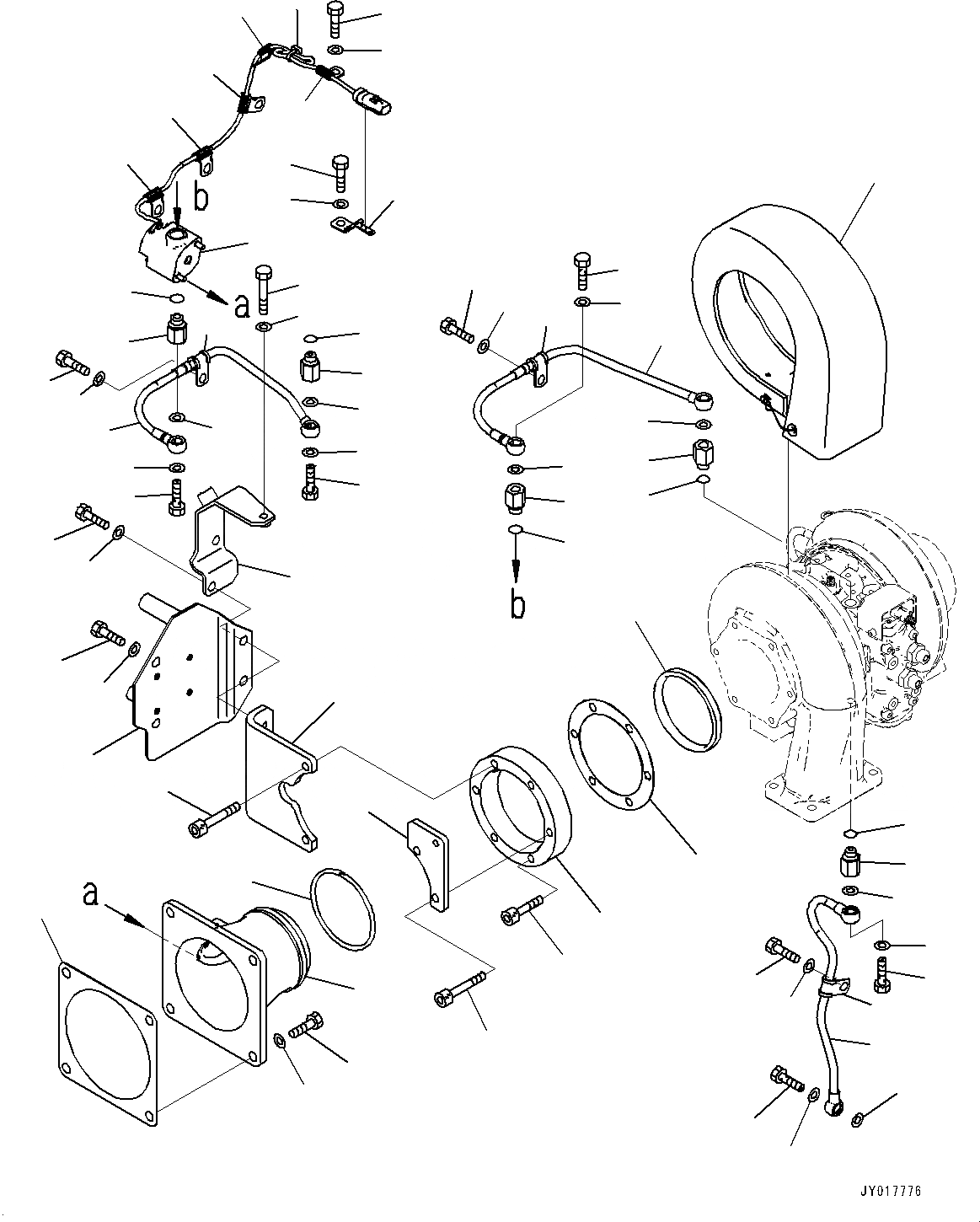 b
a
b
a
JY017776