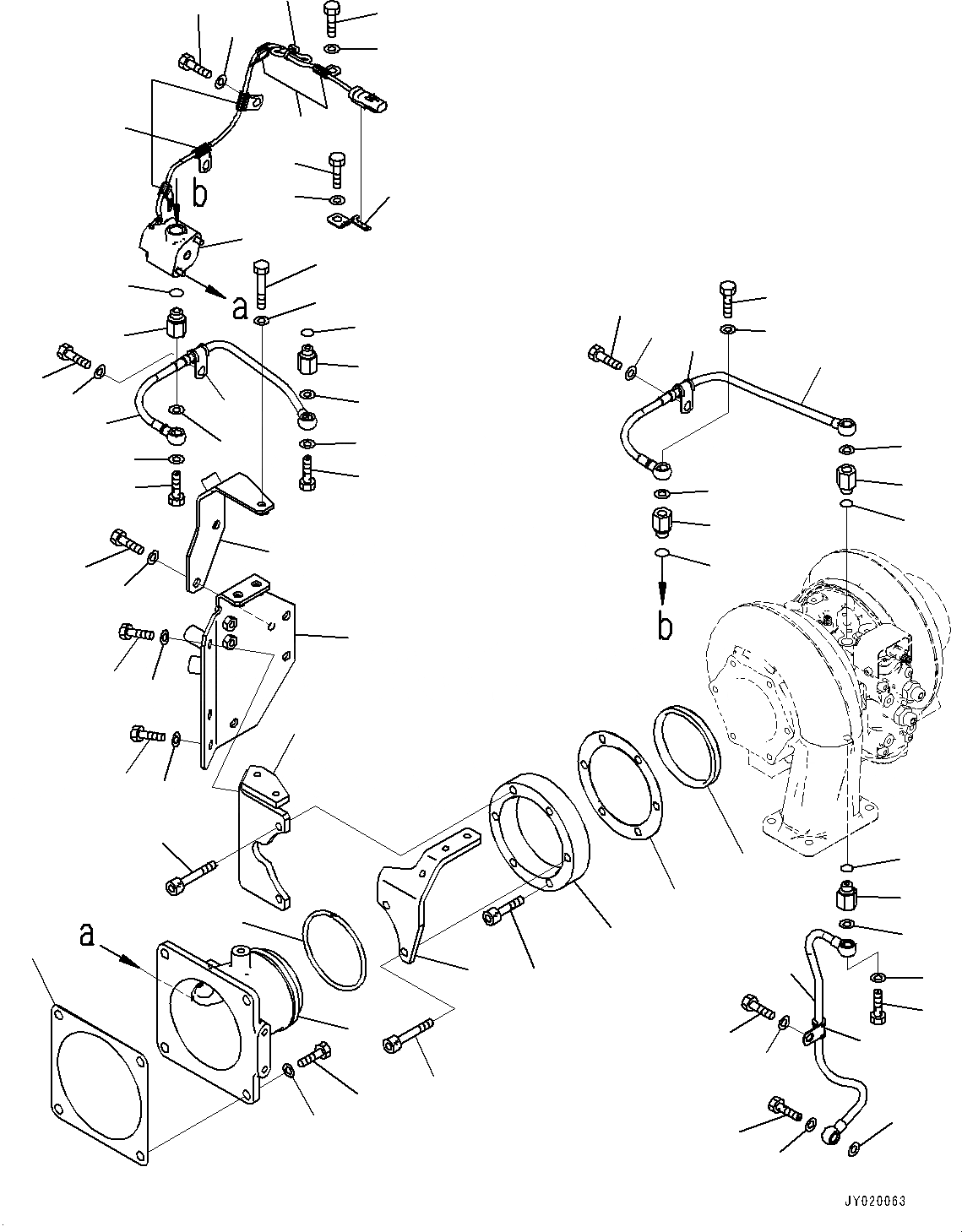 b
a
b
a
JY020063